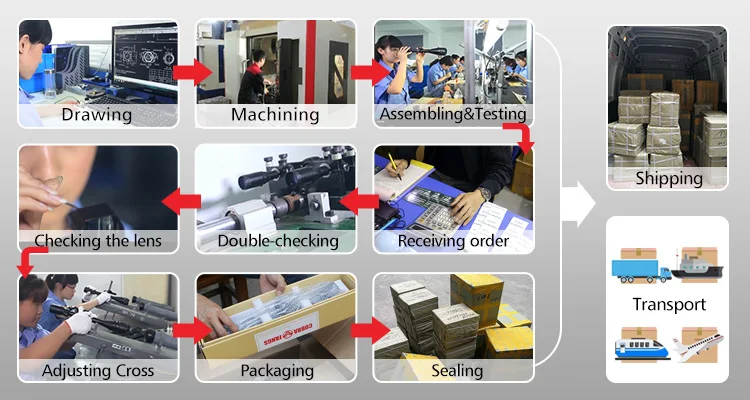 Drawing

Machining

Assembling&Testing

Checking the lens

Double-checking

Receiving order

Adjusting Cross

Packaging

Sealing

Shipping

Transport