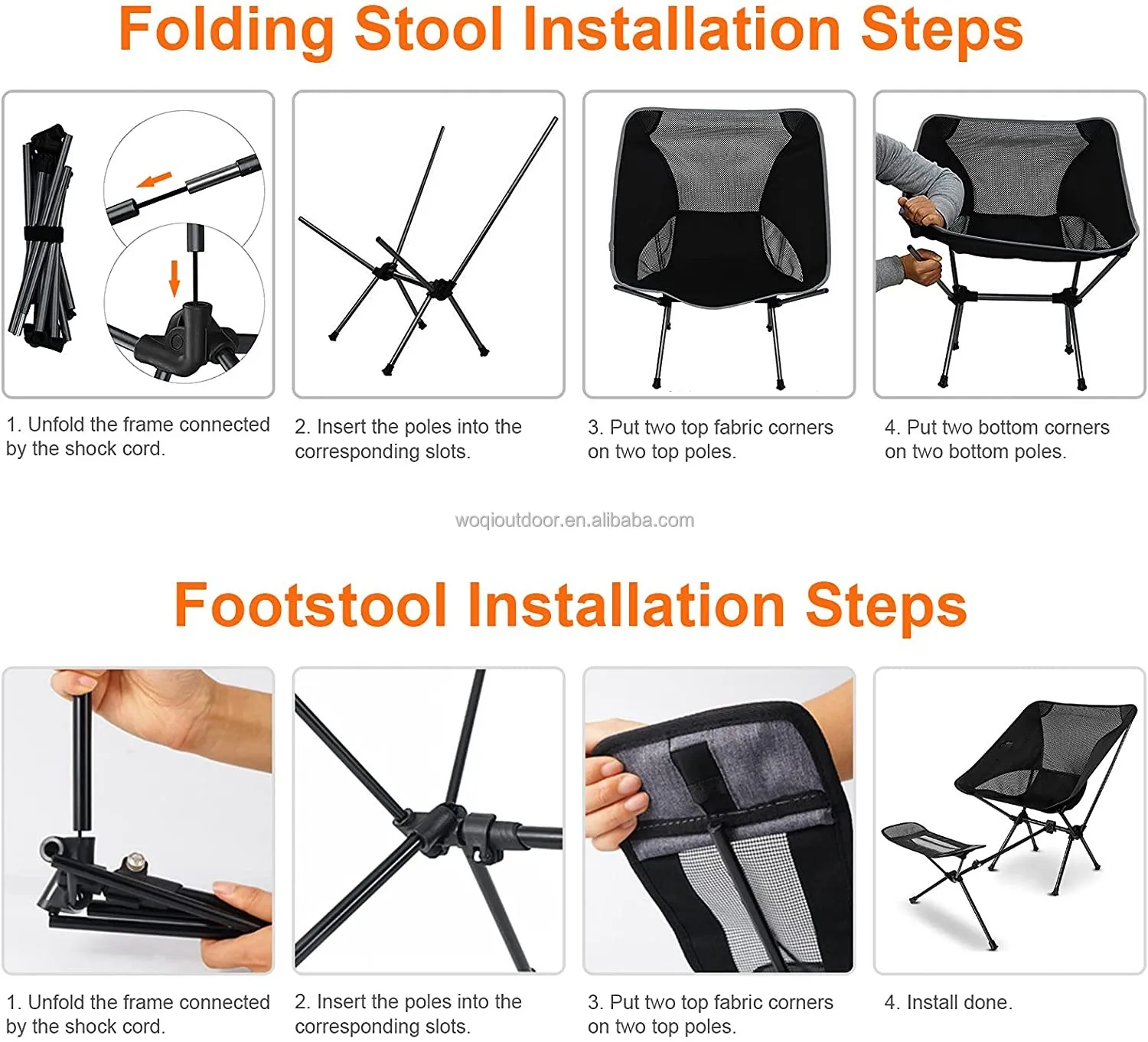 Folding Stool Installation Steps

1. Unfold the frame connected by the shock cord.

2. Insert the poles into the corresponding slots.

3. Put two top fabric corners on two top poles.

4. Put two bottom corners on two bottom poles.

woqioutdoor.en.alibaba.com

Footstool Installation Steps

1. Unfold the frame connected by the shock cord.

2. Insert the poles into the corresponding slots.

3. Put two top fabric corners on two top poles.

4. Install done.