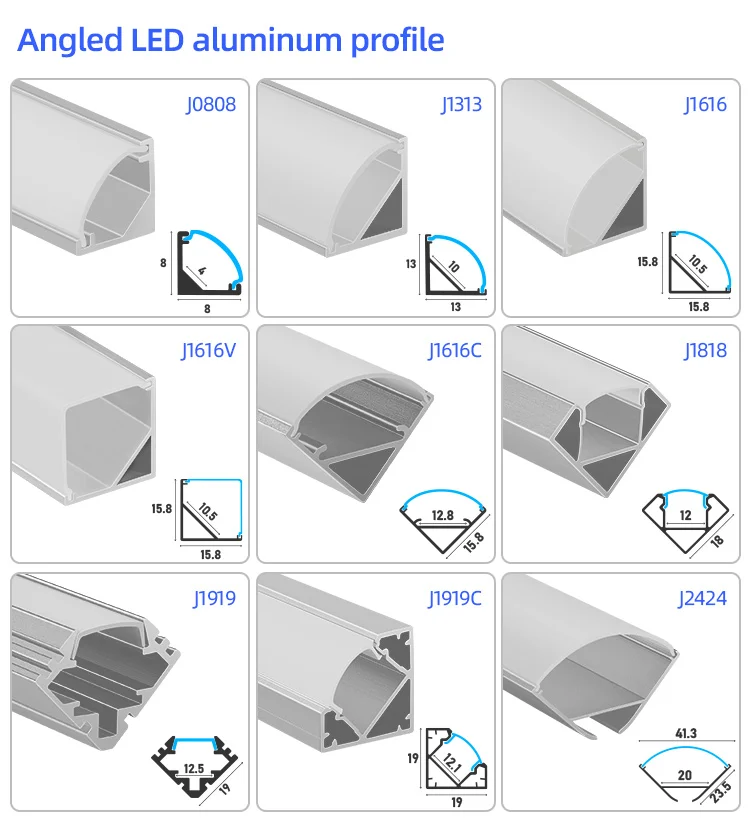 Angled LED aluminum profile

J0808
8
4
8

J1313
13
10
13

J1616
15.8
10.5
15.8

J1616V
15.8
10.5
15.8

J1616C
12.8
15.8

J1818
12
18

J1919
12.5
19

J1919C
19
12.1
19

J2424
41.3
20
23.5