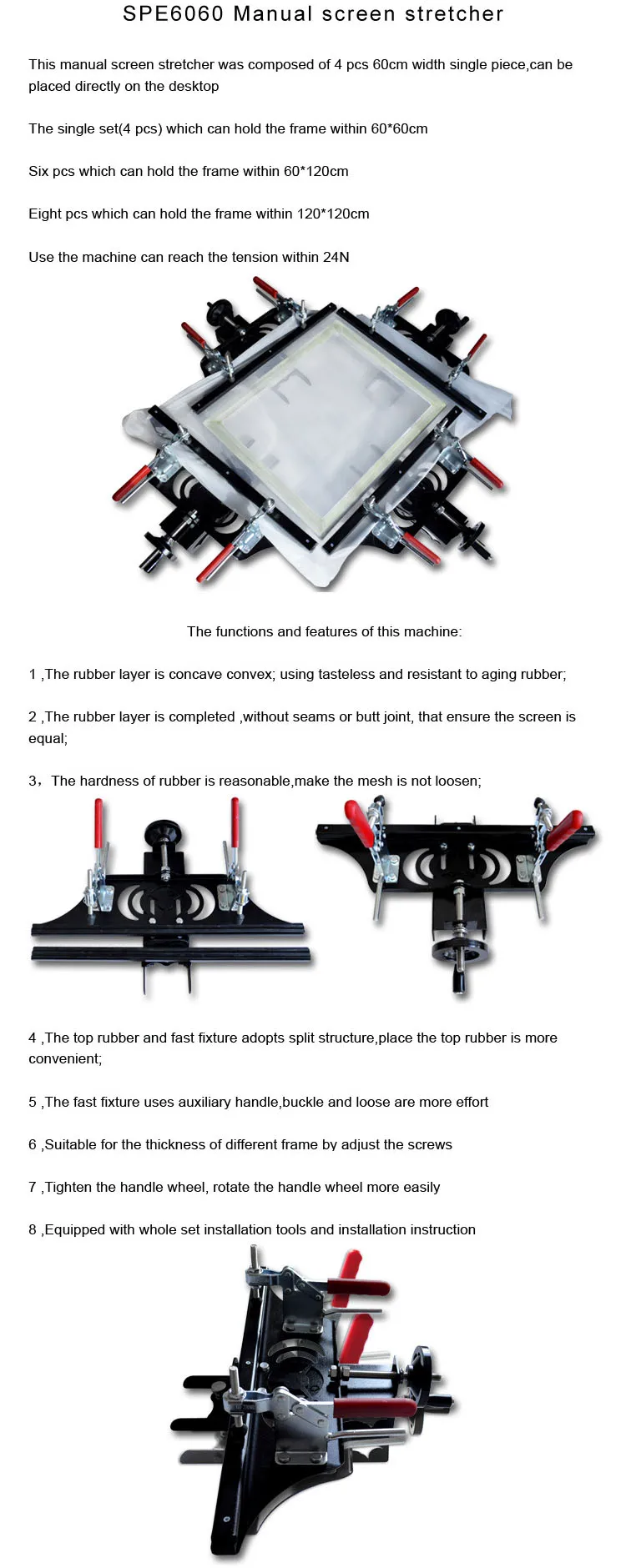 SPE6060 Manual screen stretcher

This manual screen stretcher was composed of 4 pcs 60cm width single piece,can be placed directly on the desktop

The single set(4 pcs) which can hold the frame within 60*60cm

Six pcs which can hold the frame within 60*120cm

Eight pcs which can hold the frame within 120*120cm

Use the machine can reach the tension within 24N

The functions and features of this machine:

1 ,The rubber layer is concave convex; using tasteless and resistant to aging rubber;

2 ,The rubber layer is completed ,without seams or butt joint, that ensure the screen is equal;

3，The hardness of rubber is reasonable,make the mesh is not loosen;

4 ,The top rubber and fast fixture adopts split structure,place the top rubber is more convenient;

5 ,The fast fixture uses auxiliary handle,buckle and loose are more effort

6 ,Suitable for the thickness of different frame by adjust the screws

7 ,Tighten the handle wheel, rotate the handle wheel more easily

8 ,Equipped with whole set installation tools and installation instruction