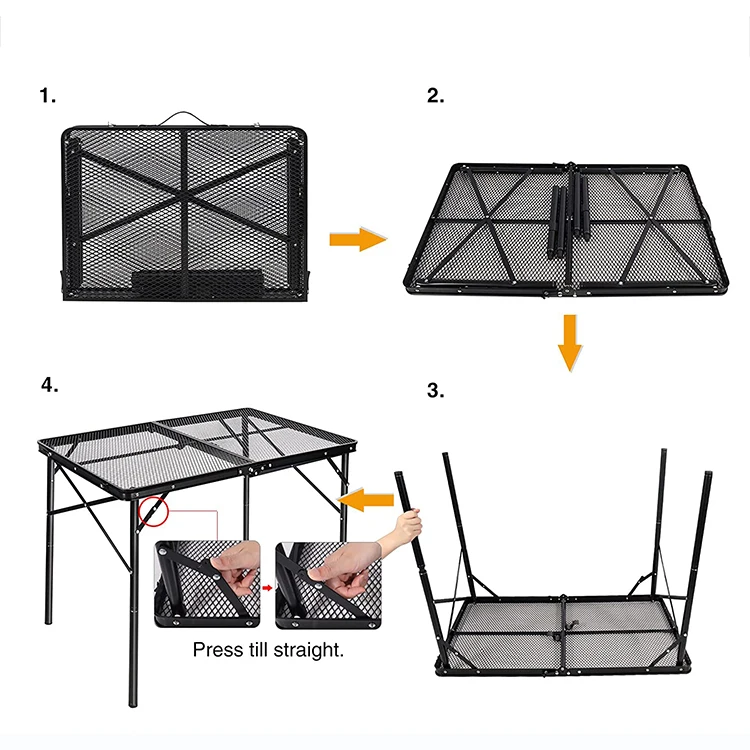 1.

2.

4.

3.

Press till straight.