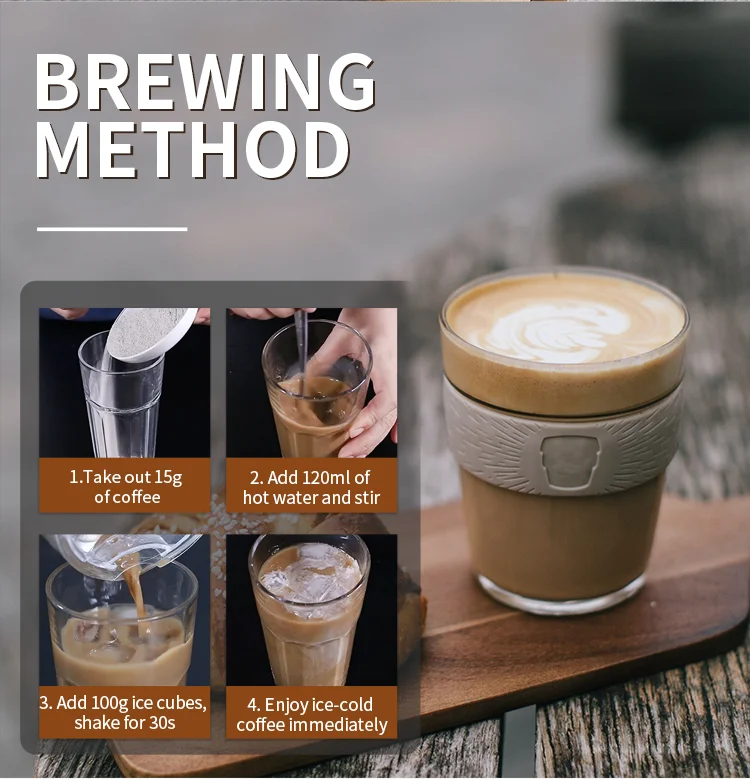 BREWING METHOD

1.Take out 15g of coffee

2. Add 120ml of hot water and stir

3. Add 100g ice cubes, shake for 30s

4. Enjoy ice-cold coffee immediately