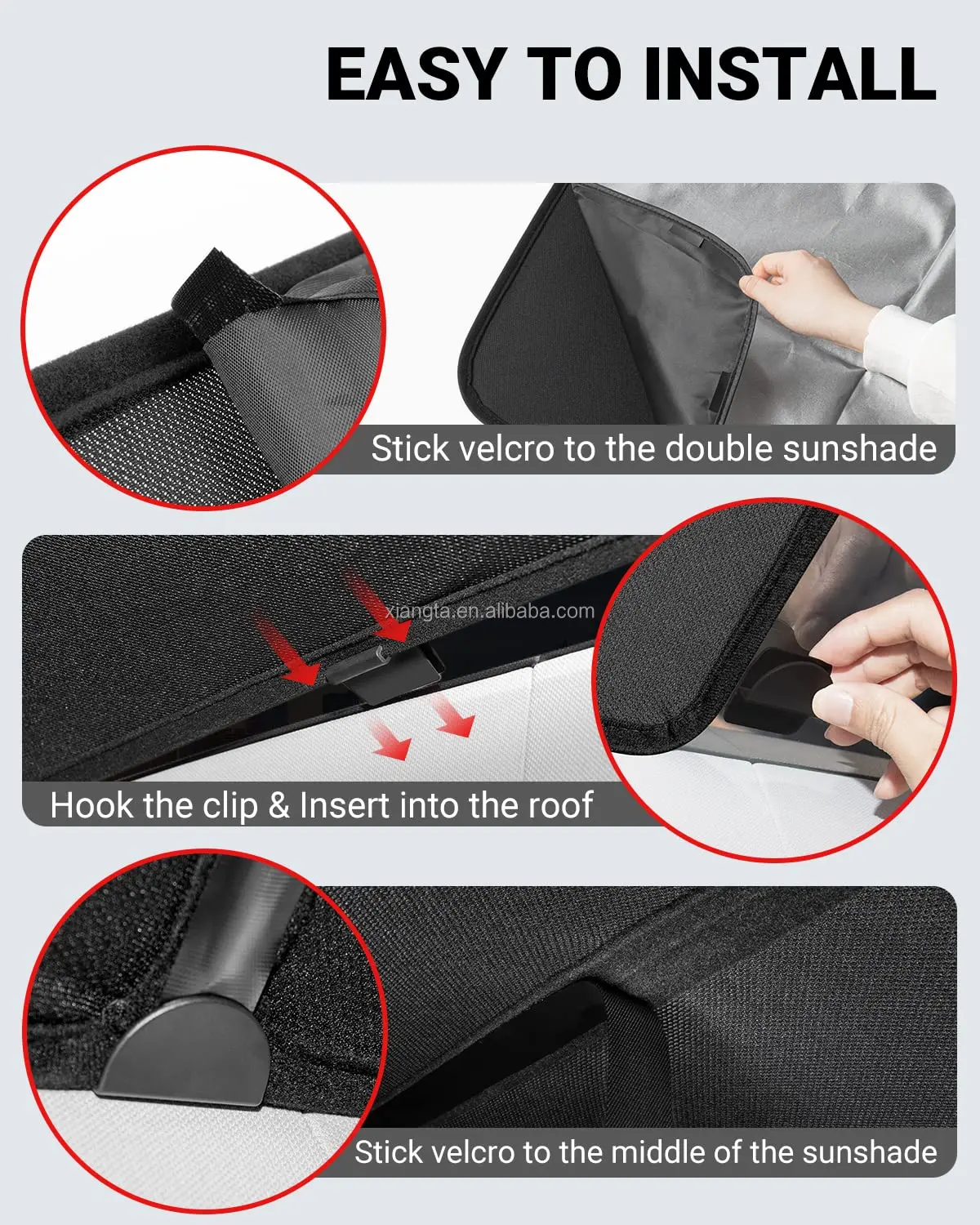 EASY TO INSTALL

Stick velcro to the double sunshade

xiangta.en.alibaba.com

Hook the clip & Insert into the roof

Stick velcro to the middle of the sunshade