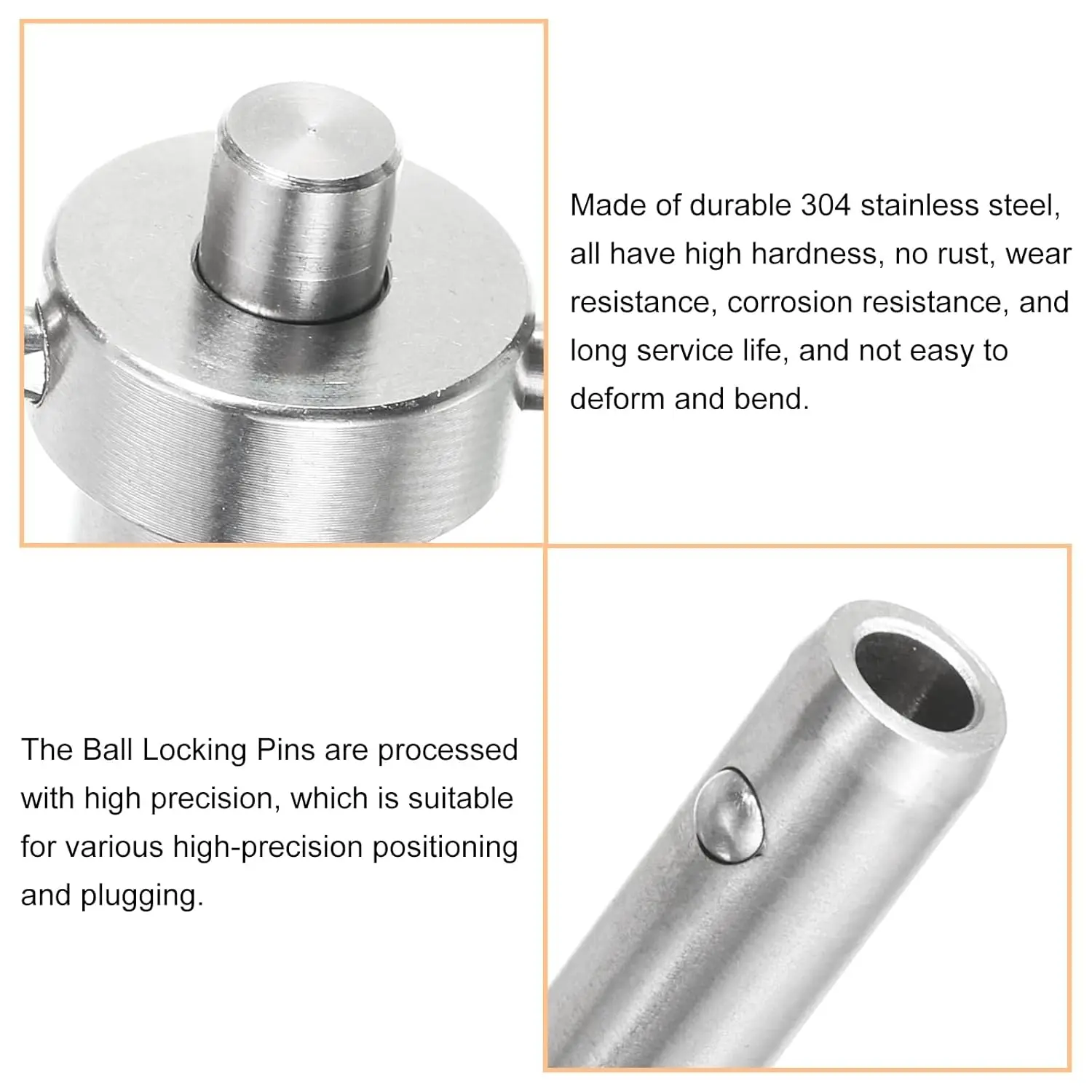 Made of durable 304 stainless steel, all have high hardness, no rust, wear resistance, corrosion resistance, and long service life, and not easy to deform and bend.

The Ball Locking Pins are processed with high precision, which is suitable for various high-precision positioning and plugging.