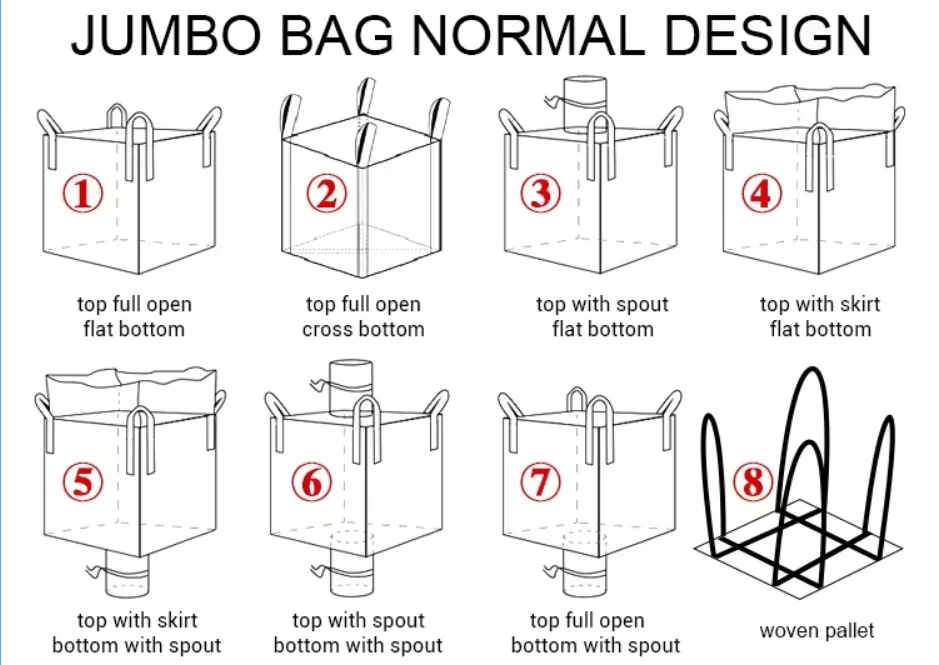 JUMBO BAG NORMAL DESIGN

①
top full open
flat bottom

②
top full open
cross bottom

③
top with spout
flat bottom

④
top with skirt
flat bottom

⑤
top with skirt
bottom with spout

⑥
top with spout
bottom with spout

⑦
top full open
bottom with spout

⑧
woven pallet