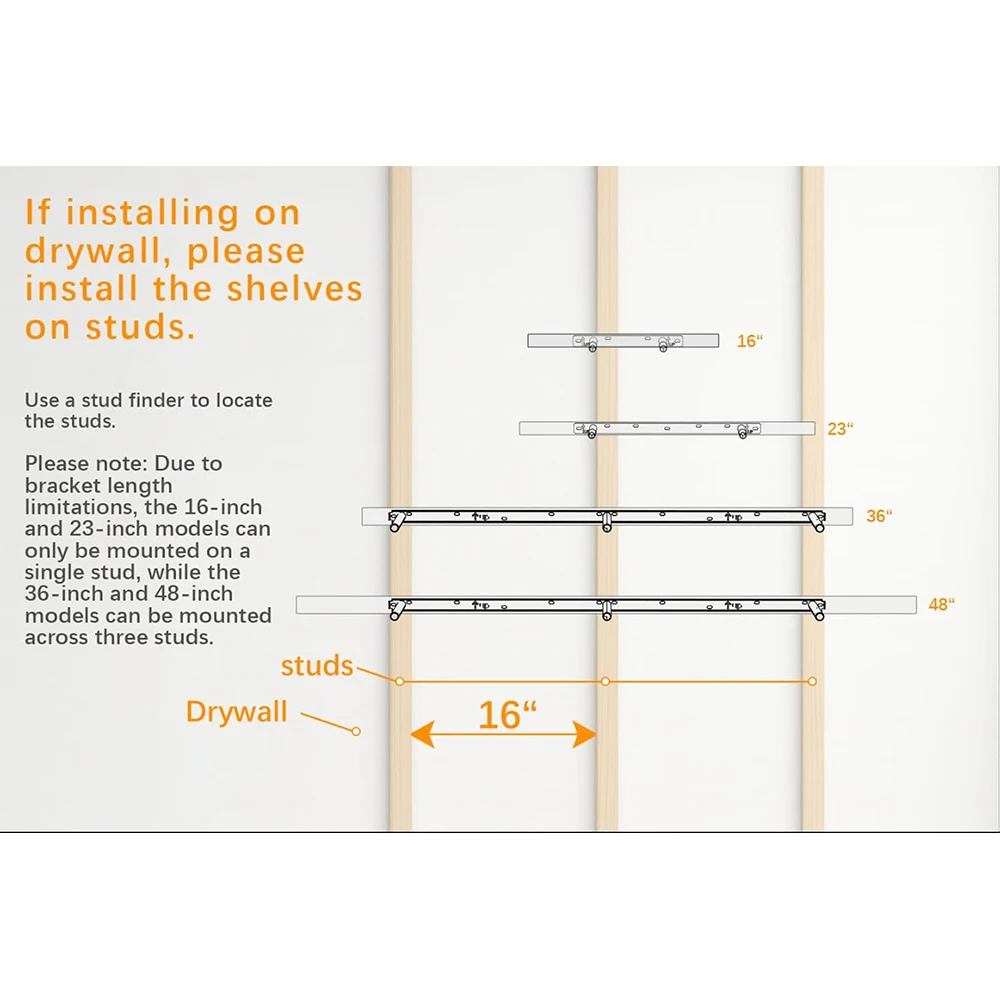 If installing on drywall, please install the shelves on studs.

Use a stud finder to locate the studs.

Please note: Due to bracket length limitations, the 16-inch and 23-inch models can only be mounted on a single stud, while the 36-inch and 48-inch models can be mounted across three studs.

16“

23“

36“

48“

studs

Drywall

16“