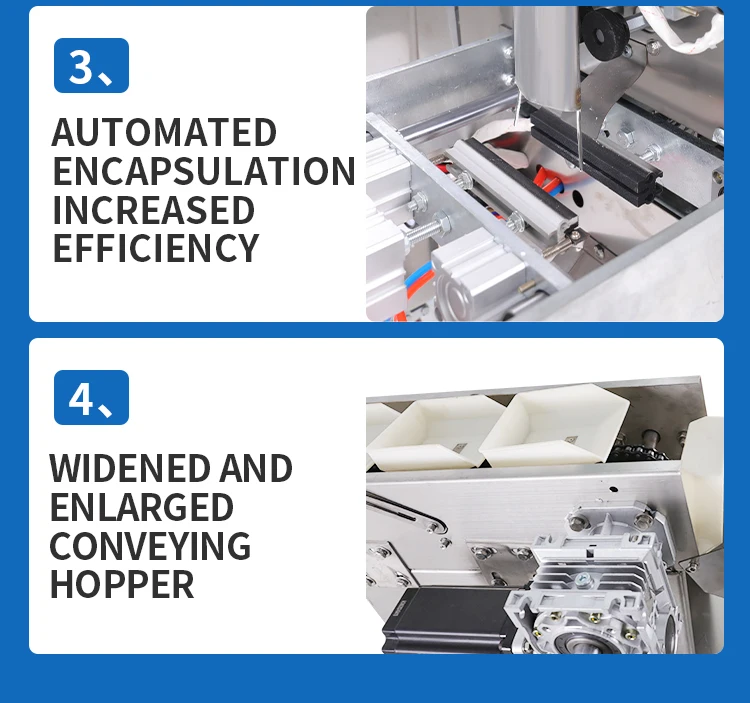 3、

AUTOMATED ENCAPSULATION INCREASED EFFICIENCY

4、

WIDENED AND ENLARGED CONVEYING HOPPER