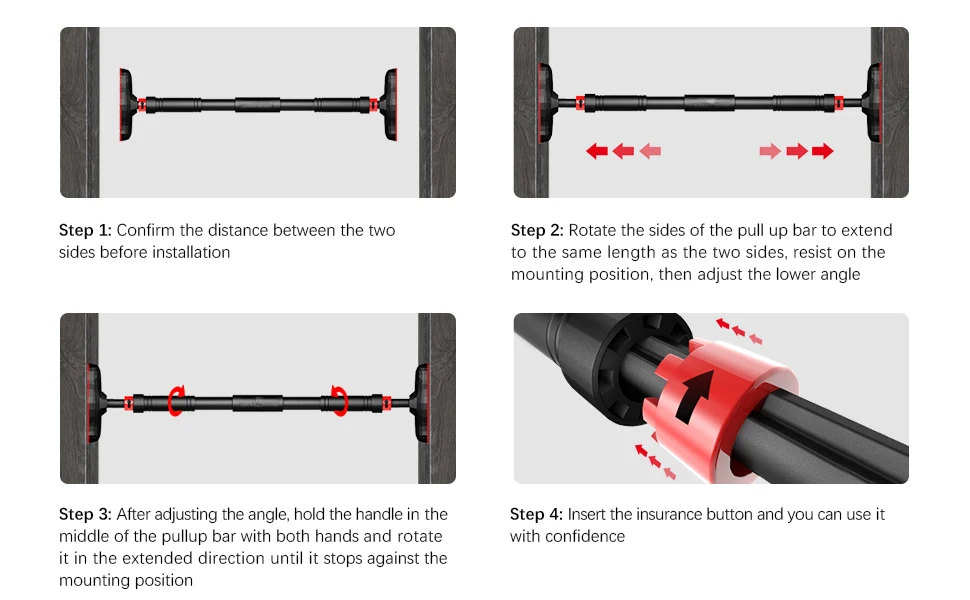 Step 1: Confirm the distance between the two sides before installation

Step 2: Rotate the sides of the pull up bar to extend to the same length as the two sides, resist on the mounting position, then adjust the lower angle

Step 3: After adjusting the angle, hold the handle in the middle of the pullup bar with both hands and rotate it in the extended direction until it stops against the mounting position

Step 4: Insert the insurance button and you can use it with confidence