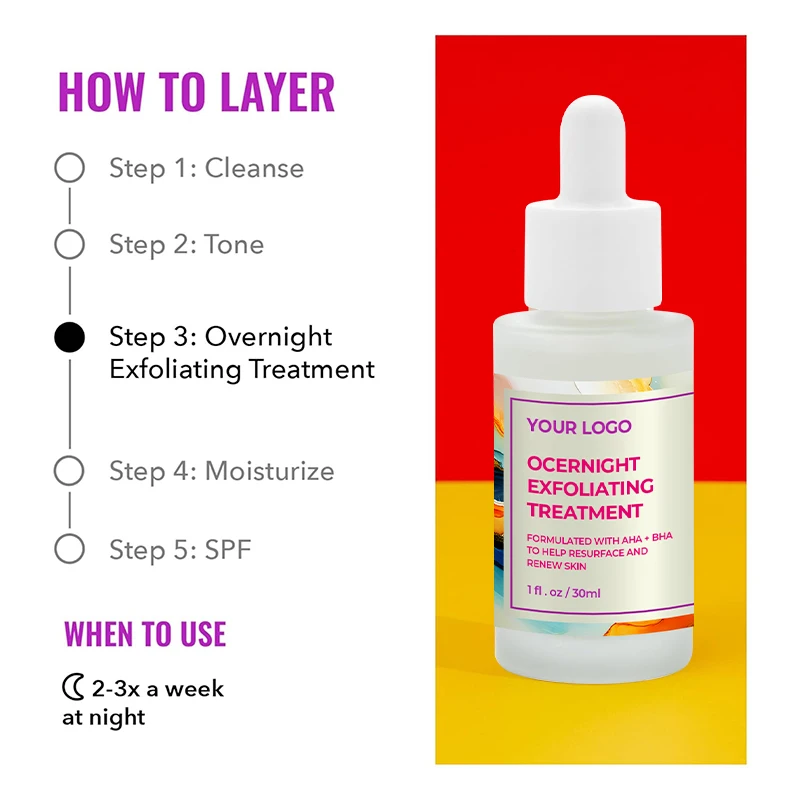 HOW TO LAYER

Step 1: Cleanse

Step 2: Tone

Step 3: Overnight Exfoliating Treatment

Step 4: Moisturize

Step 5: SPF

WHEN TO USE

2-3x a week at night

YOUR LOGO

OCERNIGHT EXFOLIATING TREATMENT

FORMULATED WITH AHA + BHA TO HELP RESURFACE AND RENEW SKIN

1 fl . oz / 30ml