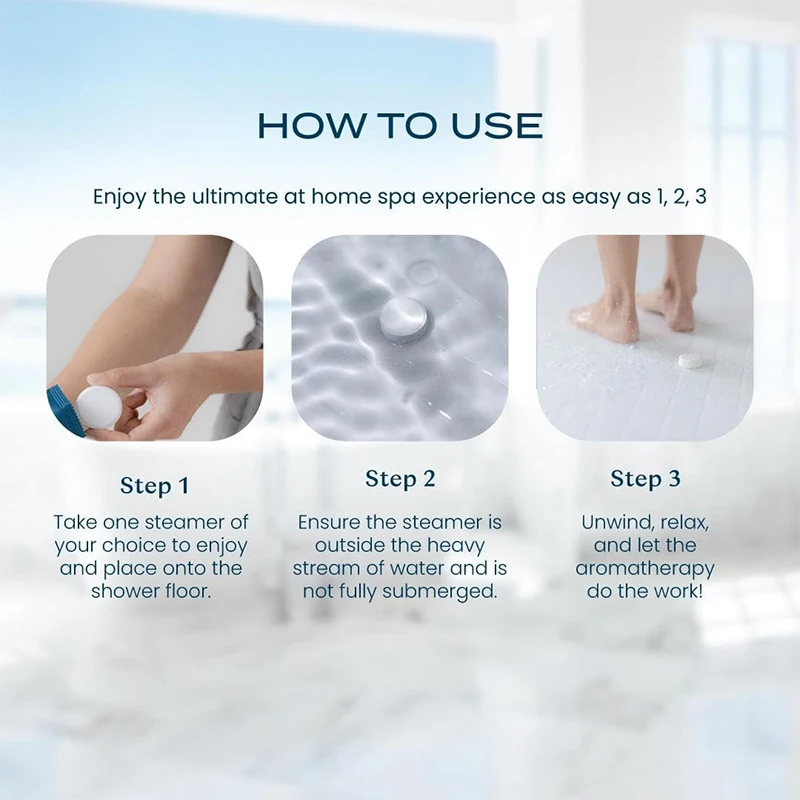 HOW TO USE

Enjoy the ultimate at home spa experience as easy as 1, 2, 3

Step 1

Take one steamer of your choice to enjoy and place onto the shower floor.

Step 2

Ensure the steamer is outside the heavy stream of water and is not fully submerged.

Step 3

Unwind, relax, and let the aromatherapy do the work!