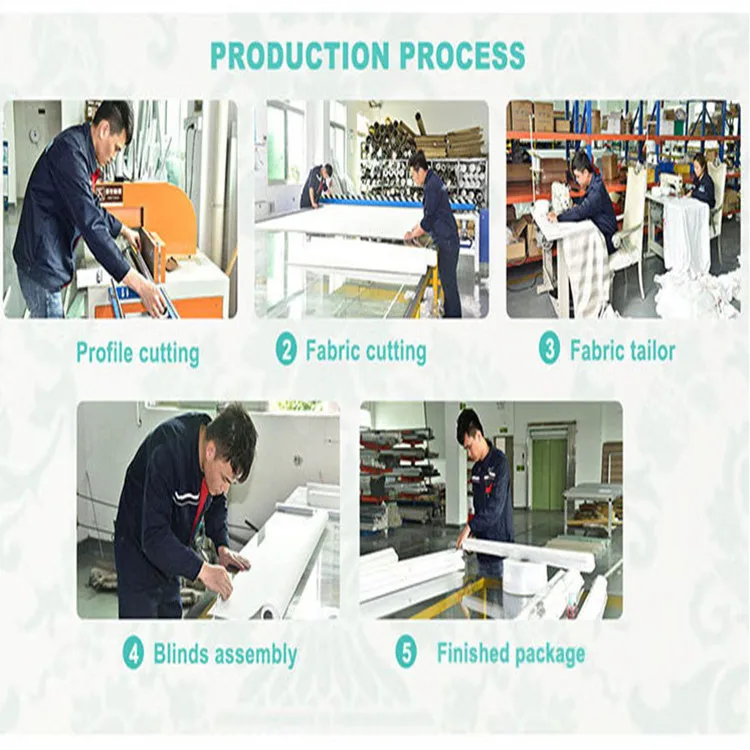 PRODUCTION PROCESS

Profile cutting

2 Fabric cutting

3 Fabric tailor

4 Blinds assembly

5 Finished package