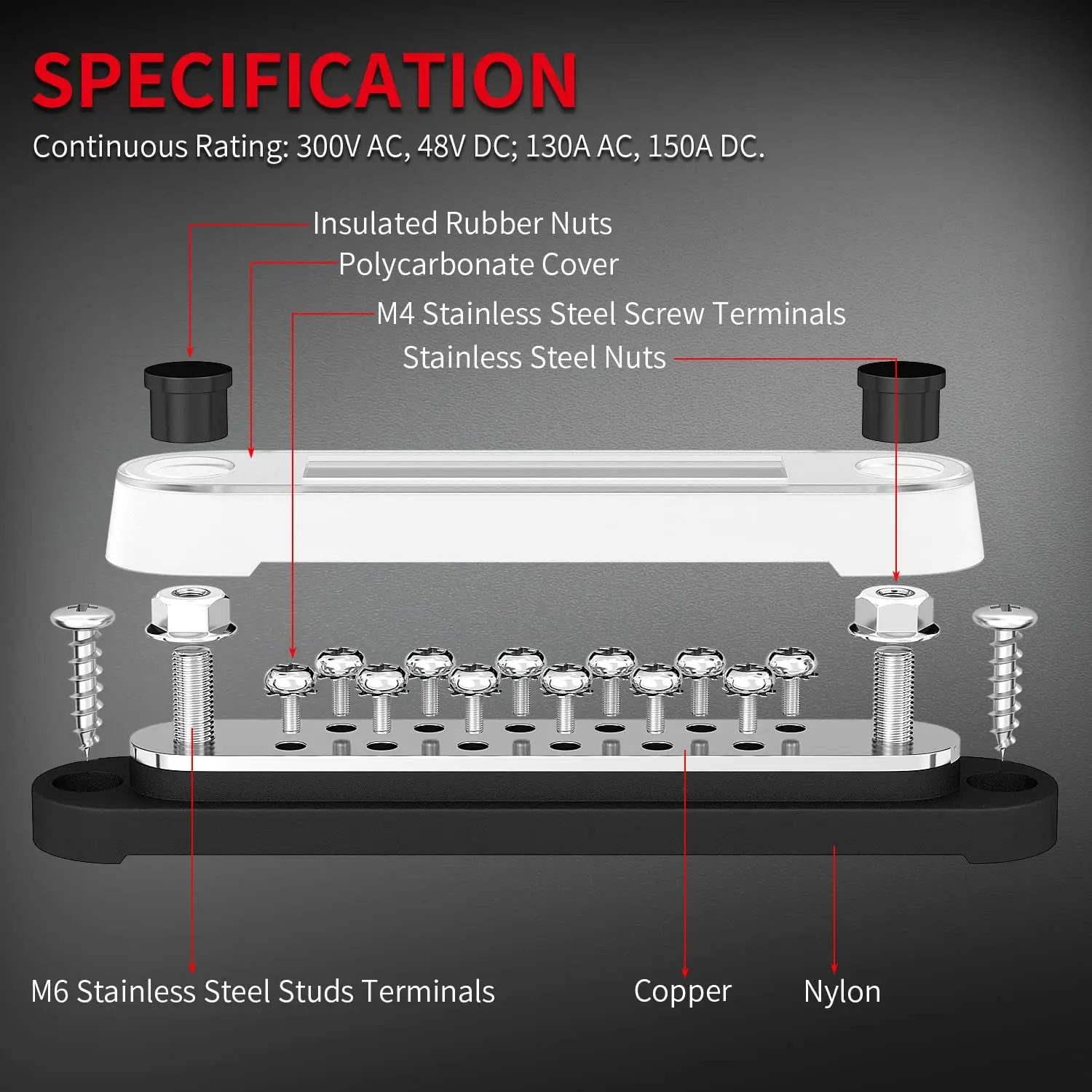 SPECIFICATION

Continuous Rating: 300V AC, 48V DC; 130A AC, 150A DC.

Insulated Rubber Nuts

Polycarbonate Cover

M4 Stainless Steel Screw Terminals

Stainless Steel Nuts

M6 Stainless Steel Studs Terminals

Copper

Nylon