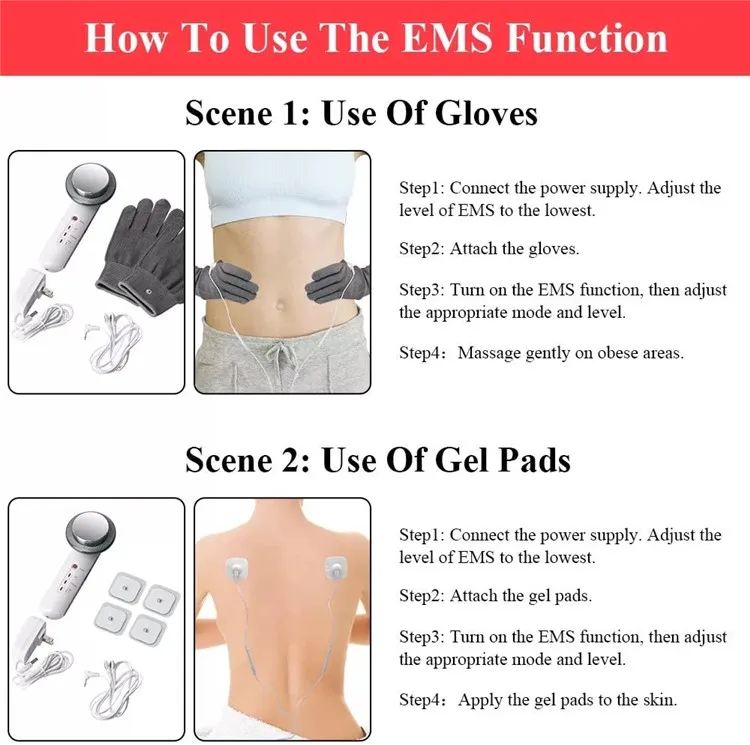 How To Use The EMS Function

Scene 1: Use Of Gloves

Step1: Connect the power supply. Adjust the level of EMS to the lowest.

Step2: Attach the gloves.

Step3: Turn on the EMS function, then adjust the appropriate mode and level.

Step4： Massage gently on obese areas.

Scene 2: Use Of Gel Pads

Step1: Connect the power supply. Adjust the level of EMS to the lowest.

Step2: Attach the gel pads.

Step3: Turn on the EMS function, then adjust the appropriate mode and level.

Step4： Apply the gel pads to the skin.