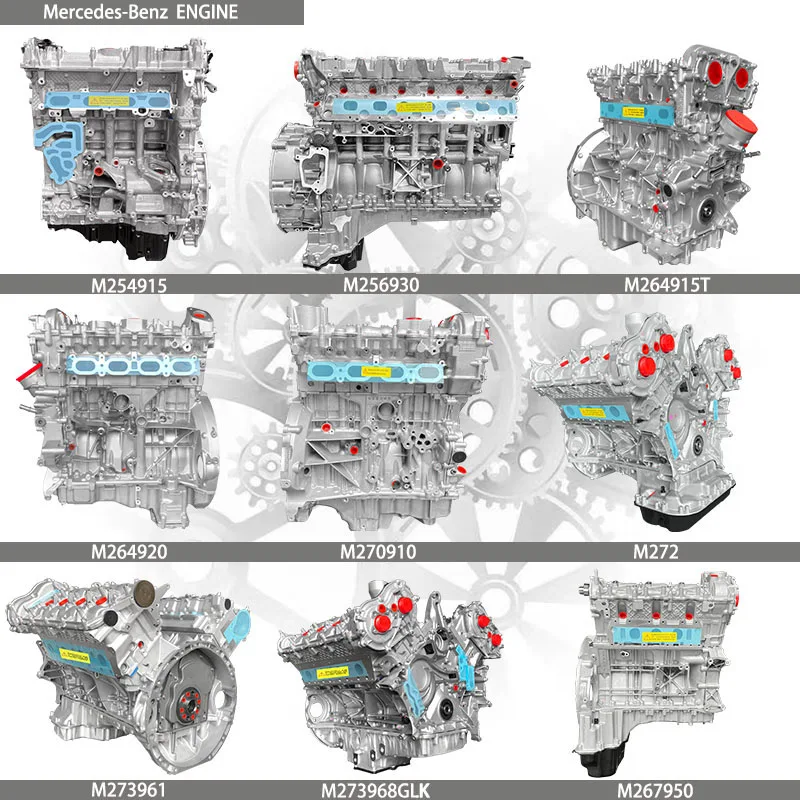 Mercedes-Benz ENGINE

M254915

M256930

M264915T

M264920

M270910

M272

M273961

M273968GLK

M267950