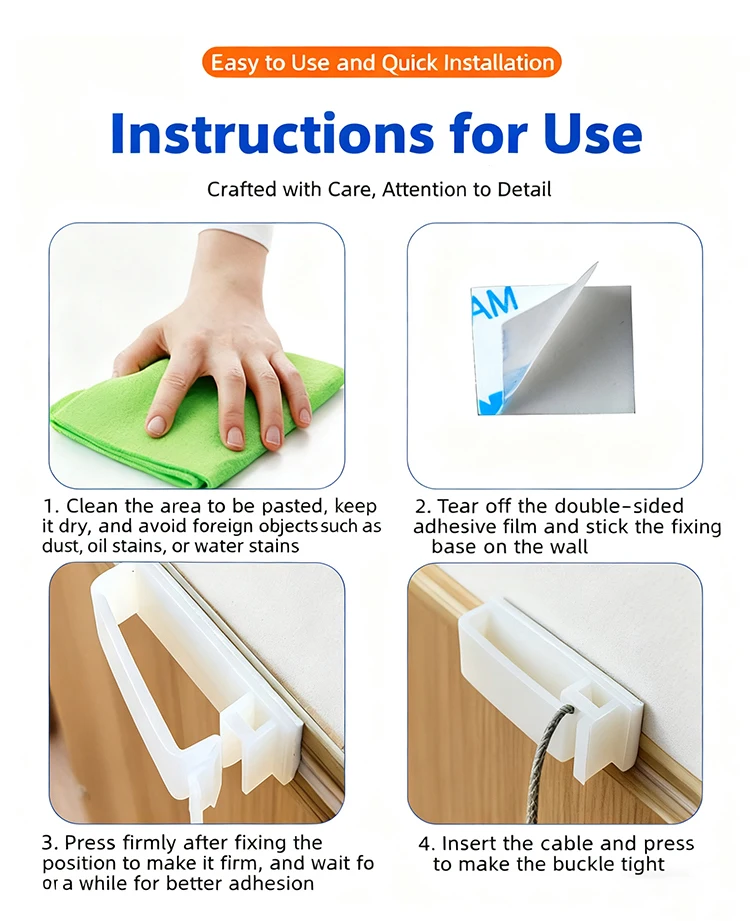 Easy to Use and Quick Installation

Instructions for Use

Crafted with Care, Attention to Detail

AM

1. Clean the area to be pasted, keep it dry, and avoid foreign objects such as dust, oil stains, or water stains

2. Tear off the double-sided adhesive film and stick the fixing base on the wall

3. Press firmly after fixing the position to make it firm, and wait fo or a while for better adhesion

4. Insert the cable and press to make the buckle tight