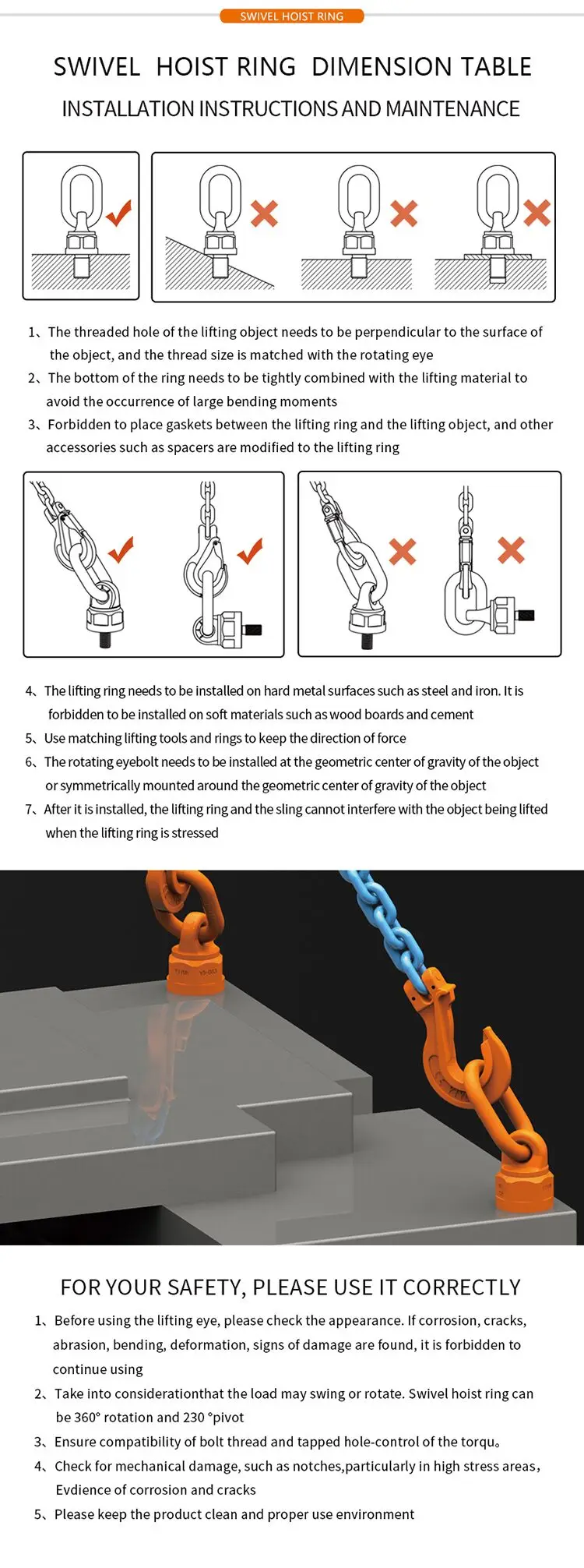 SWIVEL HOIST RING

SWIVEL HOIST RING DIMENSION TABLE

INSTALLATION INSTRUCTIONS AND MAINTENANCE

1、The threaded hole of the lifting object needs to be perpendicular to the surface of the object, and the thread size is matched with the rotating eye

2、The bottom of the ring needs to be tightly combined with the lifting material to avoid the occurrence of large bending moments

3、Forbidden to place gaskets between the lifting ring and the lifting object, and other accessories such as spacers are modified to the lifting ring

4、The lifting ring needs to be installed on hard metal surfaces such as steel and iron. It is forbidden to be installed on soft materials such as wood boards and cement

5、Use matching lifting tools and rings to keep the direction of force

6、The rotating eyebolt needs to be installed at the geometric center of gravity of the object or symmetrically mounted around the geometric center of gravity of the object

7、After it is installed, the lifting ring and the sling cannot interfere with the object being lifted when the lifting ring is stressed

FOR YOUR SAFETY, PLEASE USE IT CORRECTLY

1、Before using the lifting eye, please check the appearance. If corrosion, cracks, abrasion, bending, deformation, signs of damage are found, it is forbidden to continue using

2、Take into considerationthat the load may swing or rotate. Swivel hoist ring can be 360° rotation and 230 °pivot

3、Ensure compatibility of bolt thread and tapped hole-control of the torqu。

4、Check for mechanical damage, such as notches,particularly in high stress areas, Evdience of corrosion and cracks

5、Please keep the product clean and proper use environment