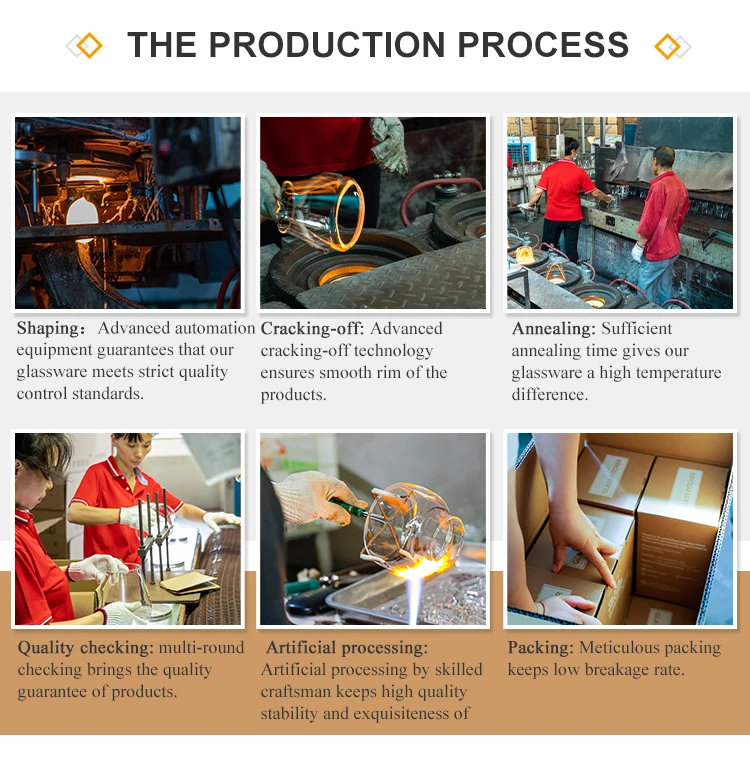 THE PRODUCTION PROCESS

Shaping: Advanced automation equipment guarantees that our glassware meets strict quality control standards.

Cracking-off: Advanced cracking-off technology ensures smooth rim of the products.

Annealing: Sufficient annealing time gives our glassware a high temperature difference.

Quality checking: multi-round checking brings the quality guarantee of products.

Artificial processing: Artificial processing by skilled craftsman keeps high quality stability and exquisiteness of

Packing: Meticulous packing keeps low breakage rate.