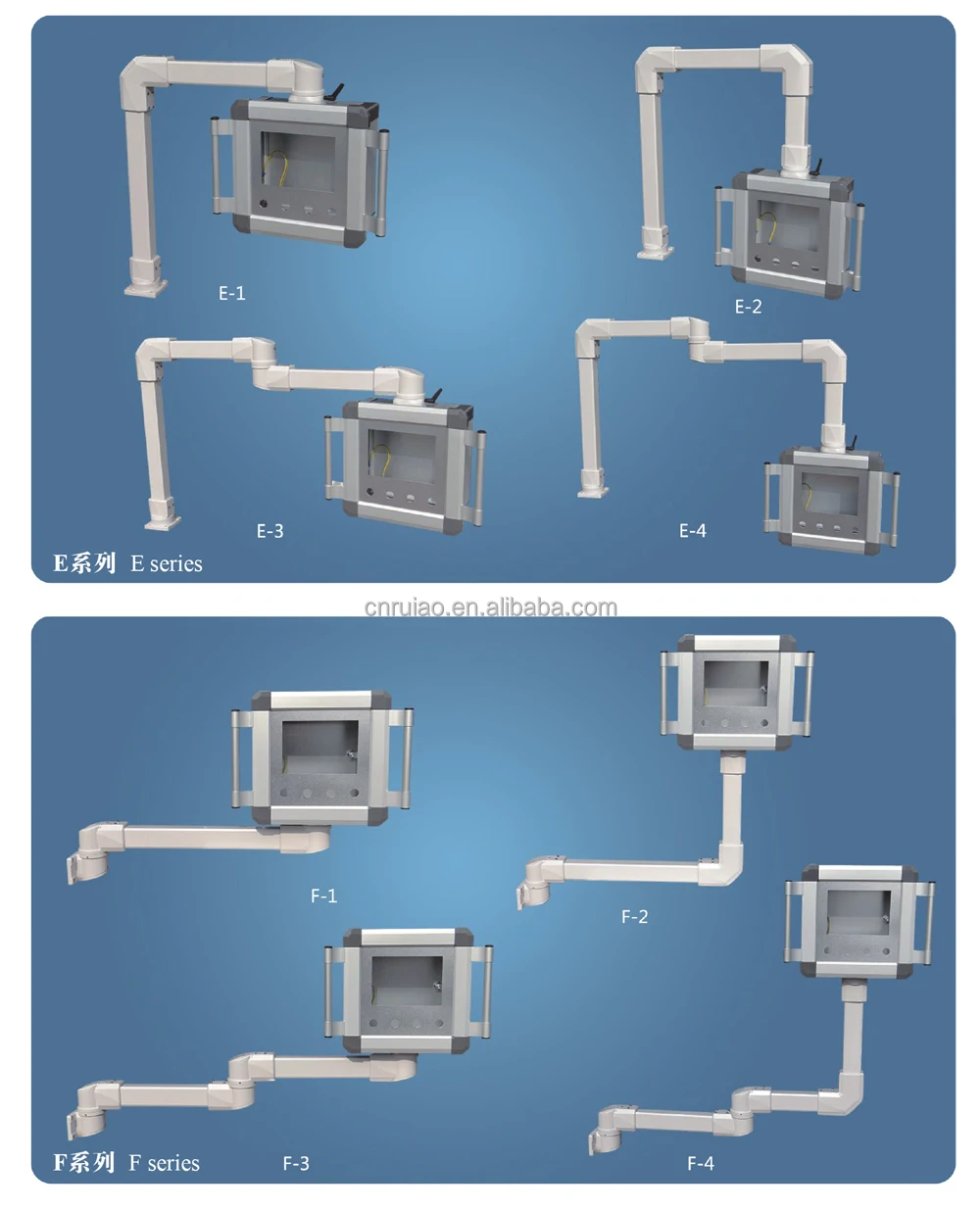 E-1

E-2

E-3

E-4

E系列 E series

cnruiao.en.alibaba.com

F-1

F-2

F-3

F-4

F系列 F series