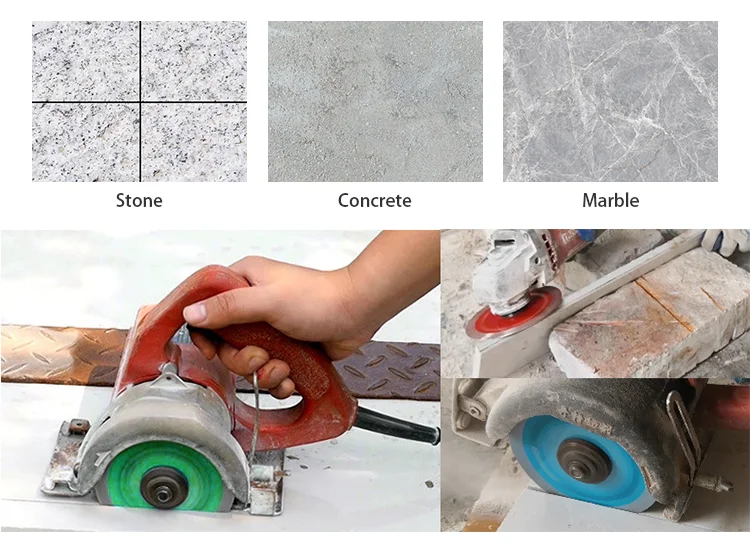 Stone

Concrete

Marble