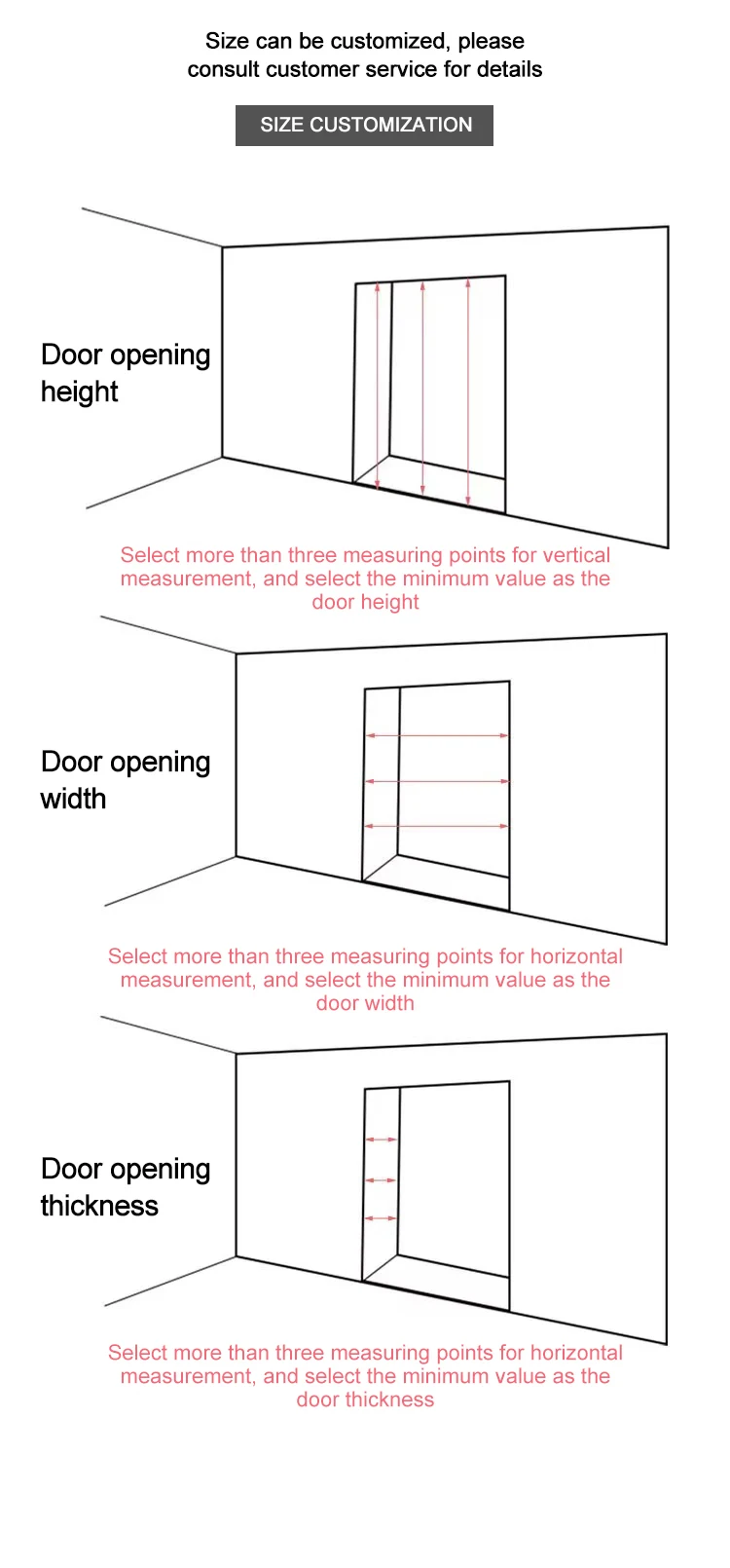 Size can be customized, please consult customer service for details

SIZE CUSTOMIZATION

Door opening height

Select more than three measuring points for vertical measurement, and select the minimum value as the door height

Door opening width

Select more than three measuring points for horizontal measurement, and select the minimum value as the door width

Door opening thickness

Select more than three measuring points for horizontal measurement, and select the minimum value as the door thickness