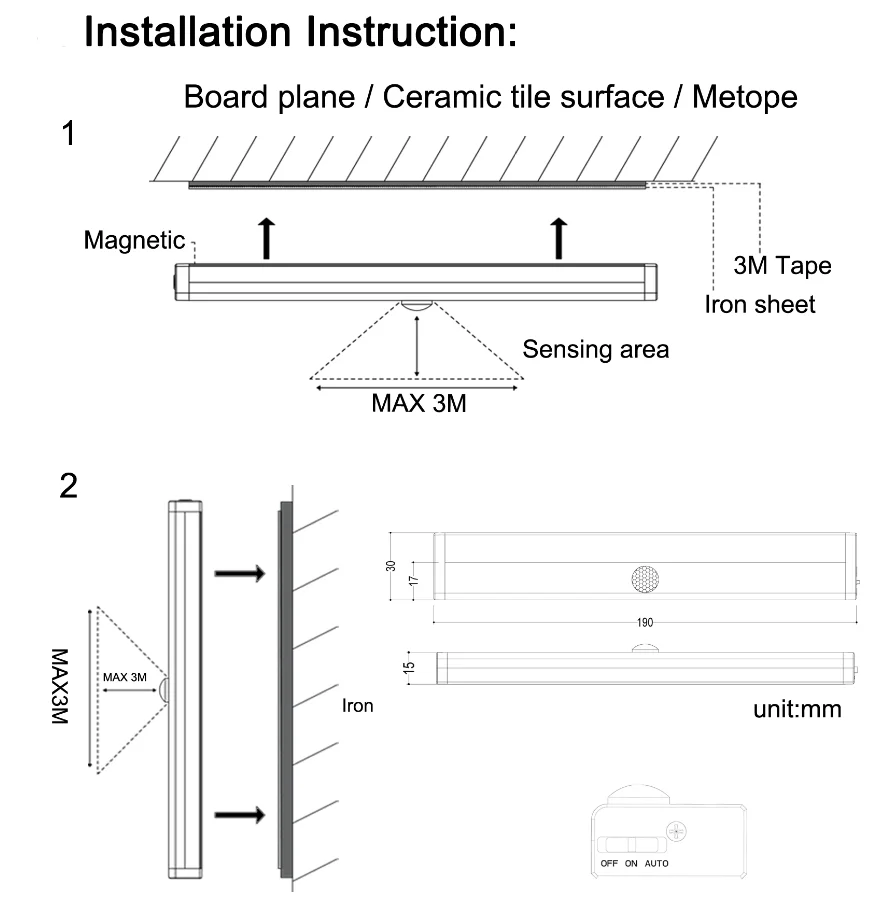 Installation Instruction:

Board plane / Ceramic tile surface / Metope

1

Magnetic

3M Tape

Iron sheet

Sensing area

MAX 3M

2

MAX3M

MAX 3M

Iron

30

17

190

15

unit:mm

OFF ON AUTO