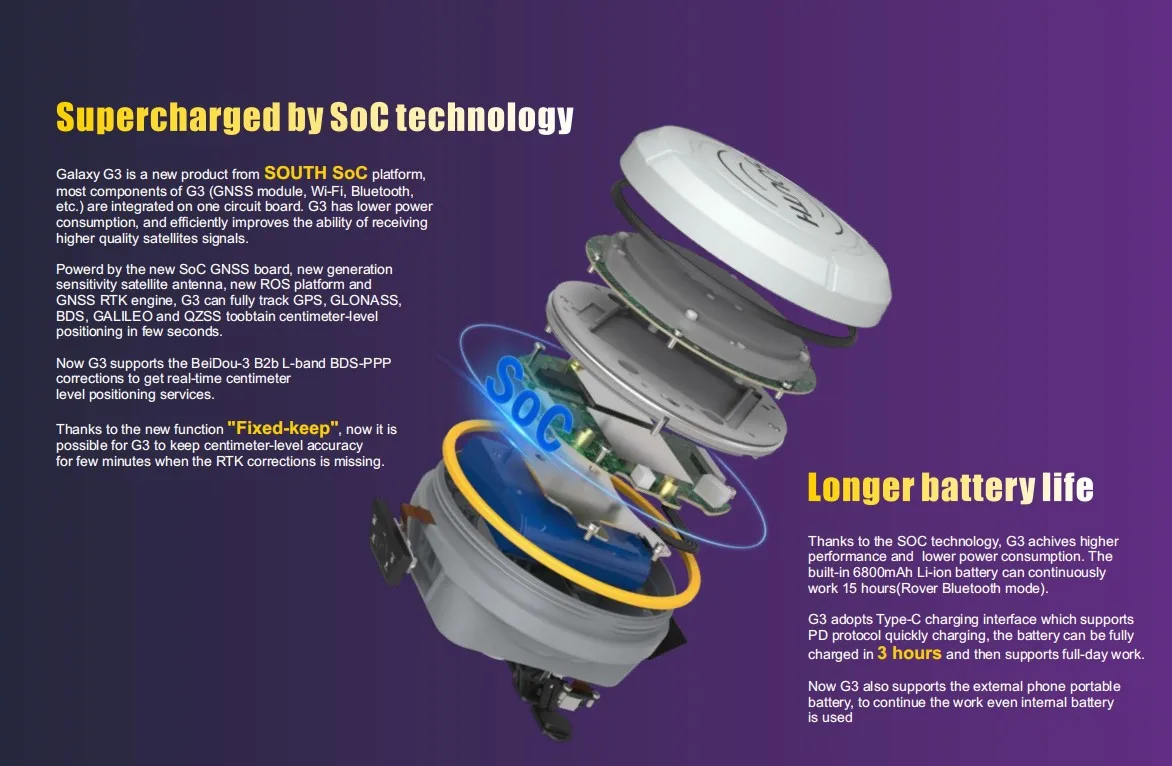 Supercharged by SoC technology

Galaxy G3 is a new product from SOUTH SoC platform, most components of G3 (GNSS module, Wi-Fi, Bluetooth, etc.) are integrated on one circuit board. G3 has lower power consumption, and efficiently improves the ability of receiving higher quality satellites signals.

Powerd by the new SoC GNSS board, new generation sensitivity satellite antenna, new ROS platform and GNSS RTK engine, G3 can fully track GPS, GLONASS, BDS, GALILEO and QZSS toobtain centimeter-level positioning in few seconds.

Now G3 supports the BeiDou-3 B2b L-band BDS-PPP corrections to get real-time centimeter level positioning services.

Thanks to the new function "Fixed-keep", now it is possible for G3 to keep centimeter-level accuracy for few minutes when the RTK corrections is missing.

SoC

Longer battery life

Thanks to the SOC technology, G3 achives higher performance and lower power consumption. The built-in 6800mAh Li-ion battery can continuously work 15 hours(Rover Bluetooth mode).

G3 adopts Type-C charging interface which supports PD protocol quickly charging, the battery can be fully charged in 3 hours and then supports full-day work.

Now G3 also supports the external phone portable battery, to continue the work even internal battery is used