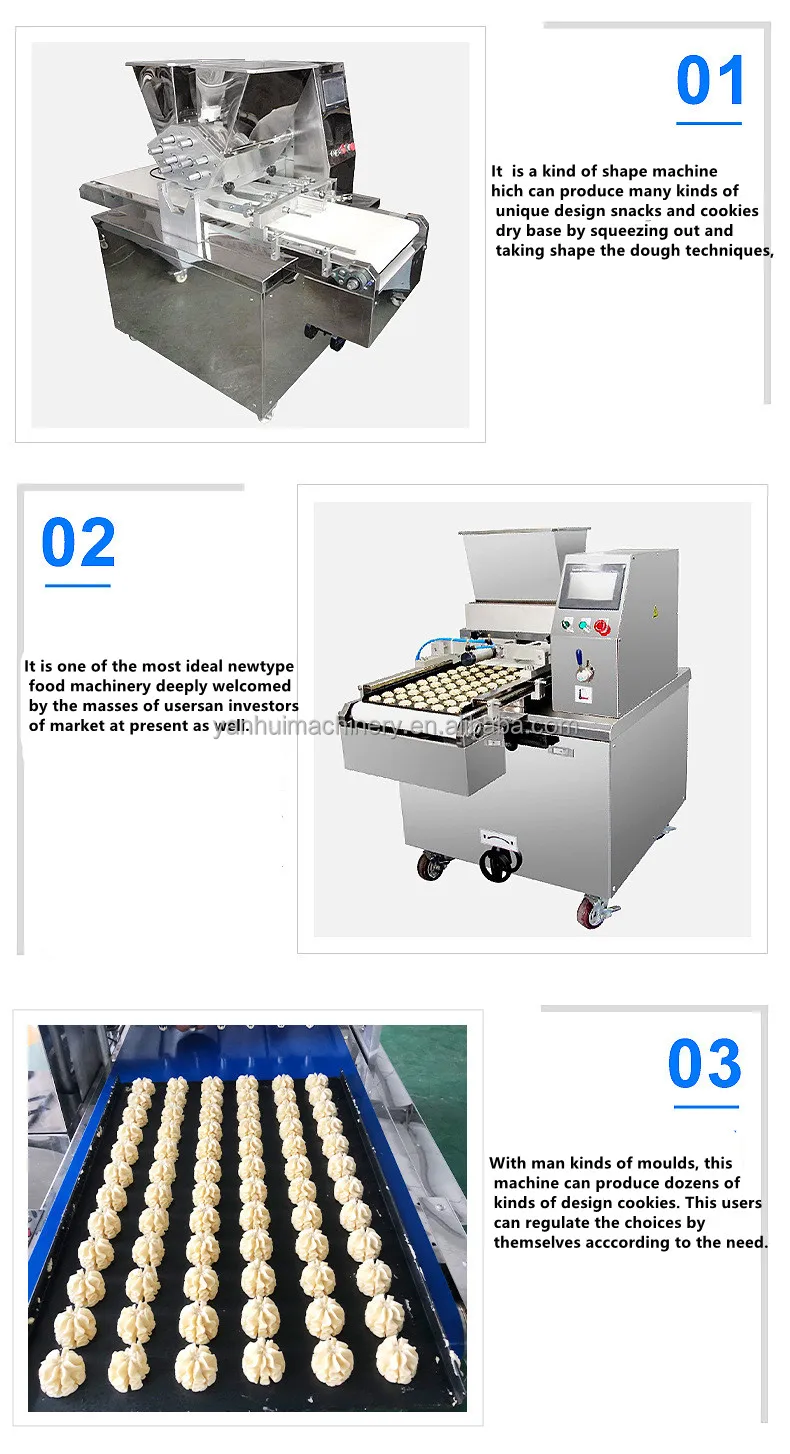 01

It is a kind of shape machine hich can produce many kinds of unique design snacks and cookies dry base by squeezing out and taking shape the dough techniques,

02

It is one of the most ideal newtype food machinery deeply welcomed by the masses of usersan investors of market at present as well.

yanhuimachinery.en.alibaba.com

03

With man kinds of moulds, this machine can produce dozens of kinds of design cookies. This users can regulate the choices by themselves acccording to the need.