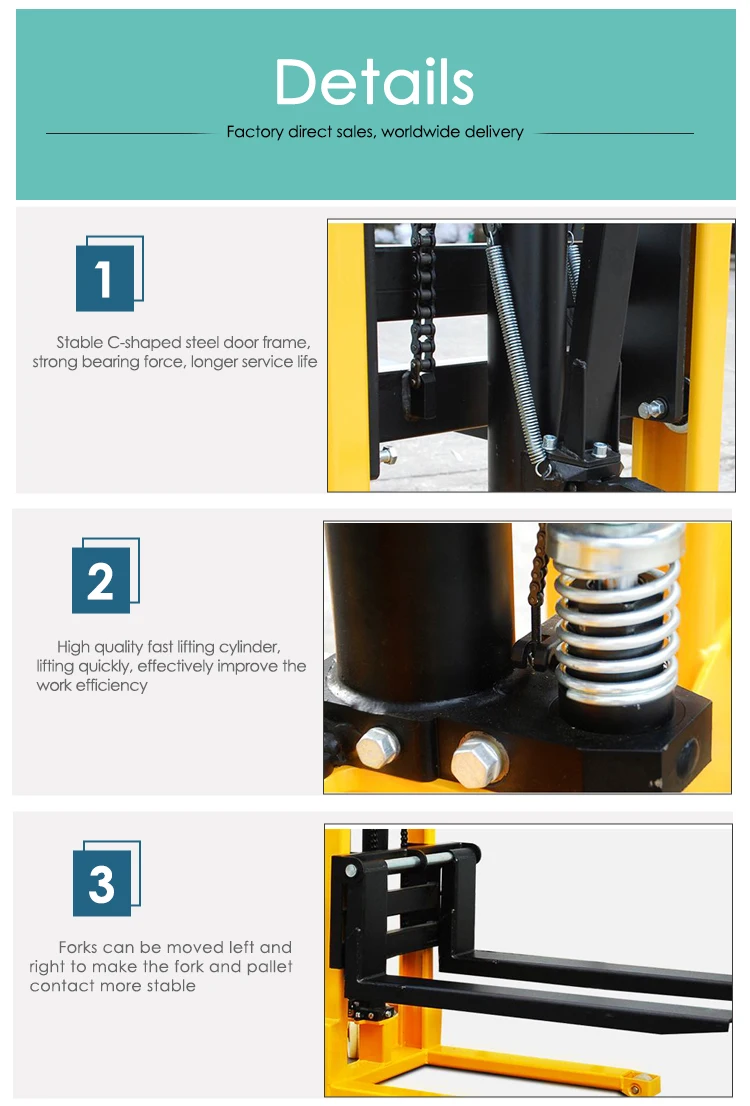 Details

Factory direct sales, worldwide delivery

1

Stable C-shaped steel door frame, strong bearing force, longer service life

2

High quality fast lifting cylinder, lifting quickly, effectively improve the work efficiency

3

Forks can be moved left and right to make the fork and pallet contact more stable