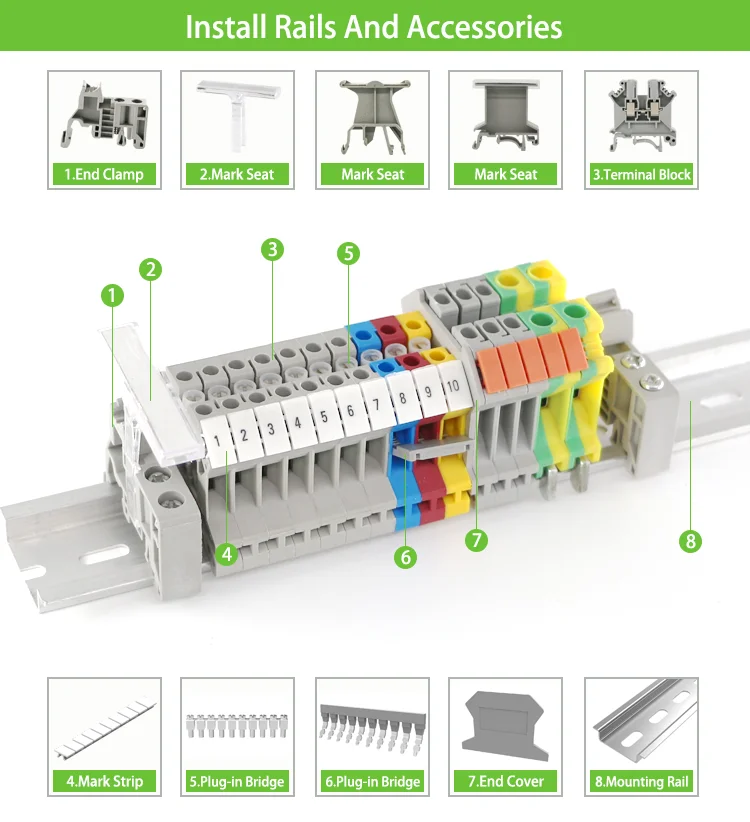 Install Rails And Accessories

1.End Clamp

2.Mark Seat

Mark Seat

Mark Seat

3.Terminal Block

1
2
3
5

1 2 3 4 5 6 7 8 9 10

4
6
7
8

4.Mark Strip

5.Plug-in Bridge

6.Plug-in Bridge

7.End Cover

8.Mounting Rail