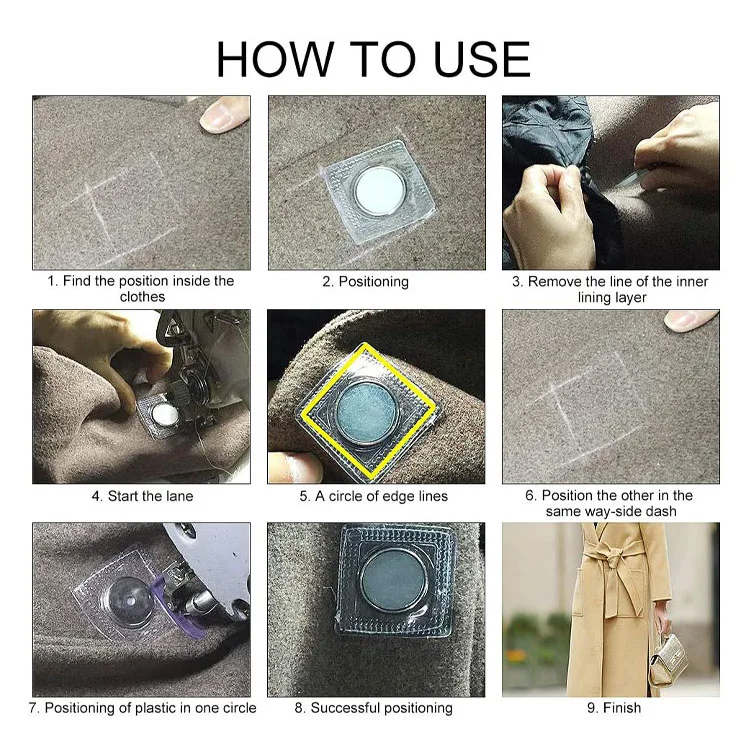 HOW TO USE

1. Find the position inside the clothes

2. Positioning

3. Remove the line of the inner lining layer

4. Start the lane

5. A circle of edge lines

6. Position the other in the same way-side dash

7. Positioning of plastic in one circle

8. Successful positioning

9. Finish