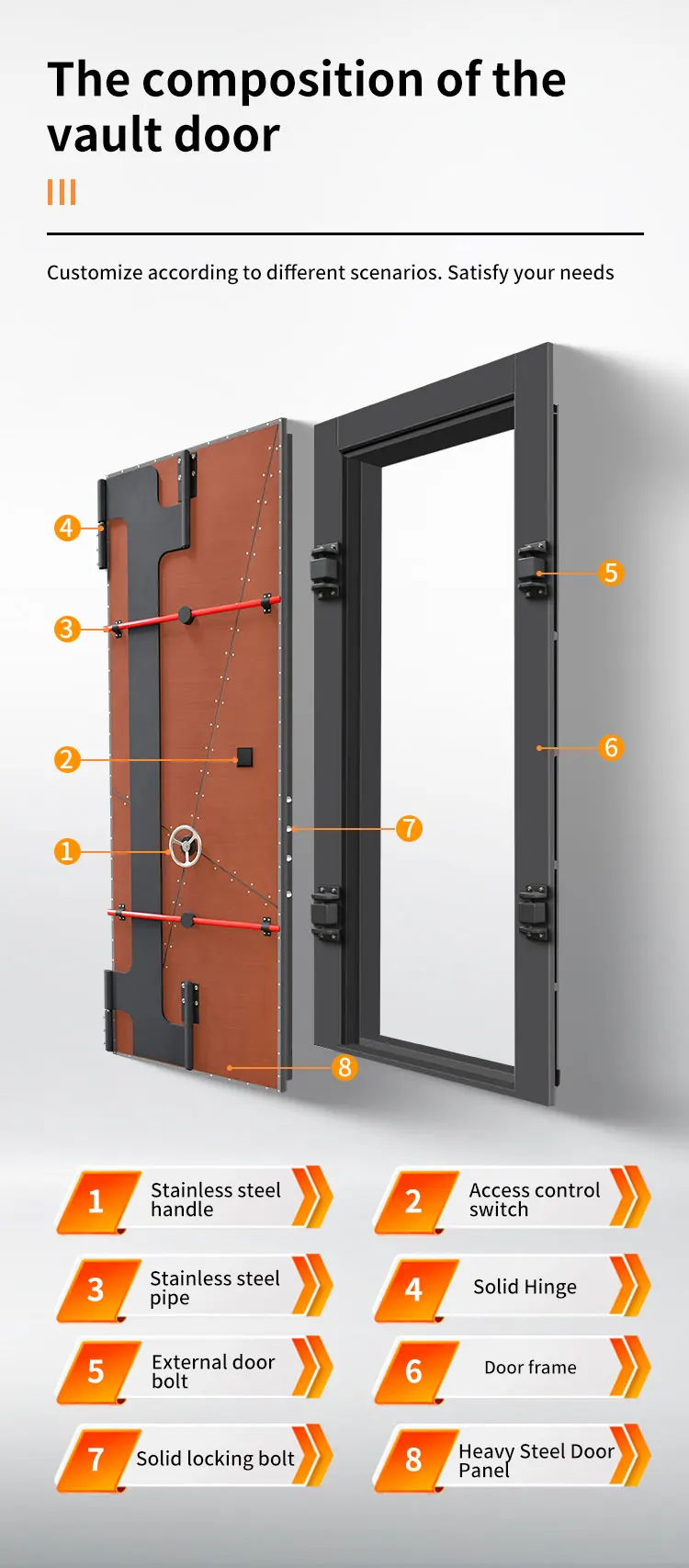 The composition of the vault door

Customize according to different scenarios. Satisfy your needs

4
3
2
1
5
6
7
8

1 Stainless steel handle
2 Access control switch
3 Stainless steel pipe
4 Solid Hinge
5 External door bolt
6 Door frame
7 Solid locking bolt
8 Heavy Steel Door Panel