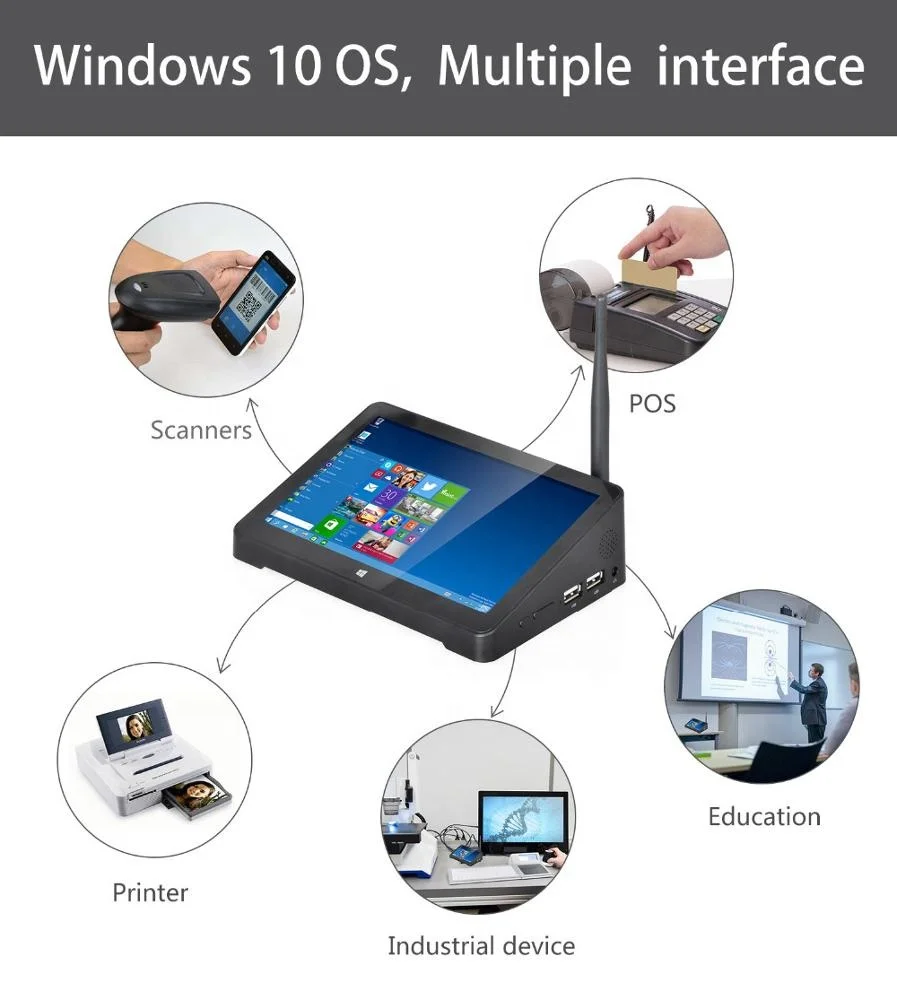 Windows 10 OS, Multiple interface

Scanners

POS

Education

Printer

Industrial device