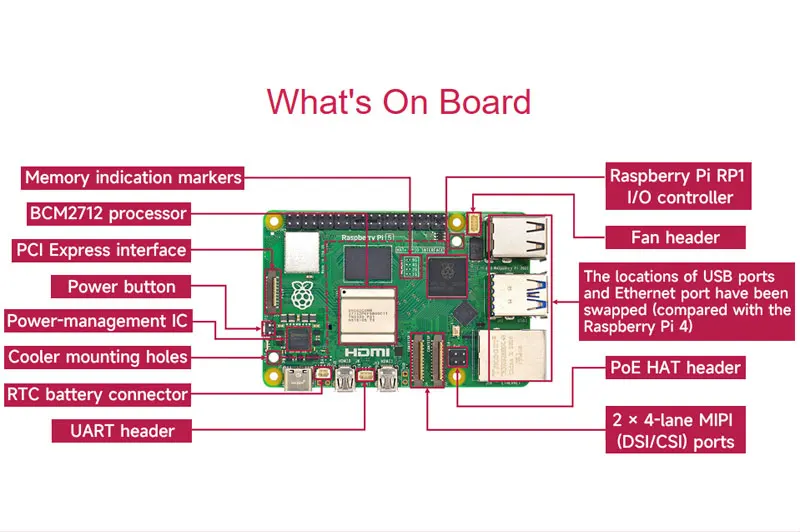 What's On Board

Memory indication markers

BCM2712 processor

PCI Express interface

Power button

Power-management IC

Cooler mounting holes

RTC battery connector

UART header

Raspberry Pi RP1 I/O controller

Fan header

The locations of USB ports and Ethernet port have been swapped (compared with the Raspberry Pi 4)

PoE HAT header

2 × 4-lane MIPI (DSI/CSI) ports

Raspberry Pi 5

HDMI