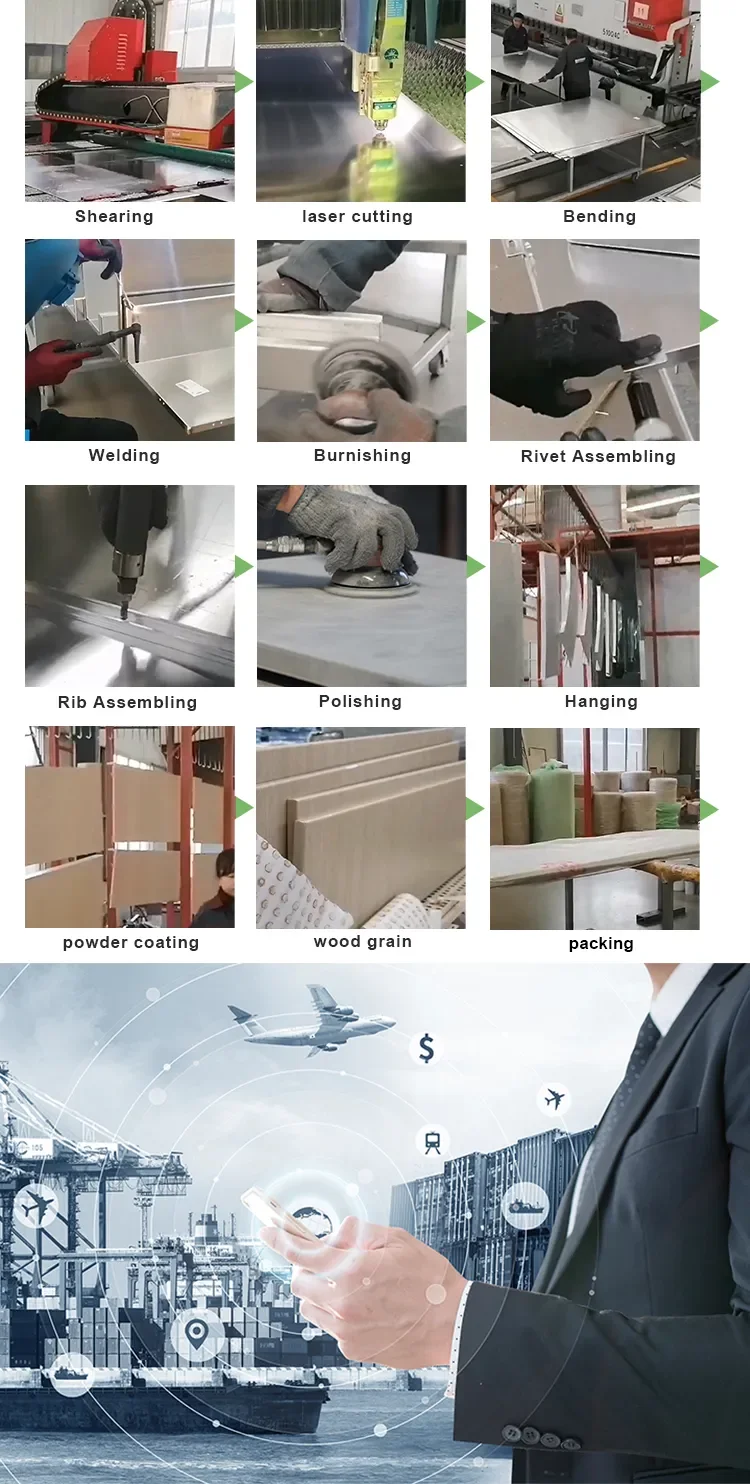 Shearing
laser cutting
Bending
Welding
Burnishing
Rivet Assembling
Rib Assembling
Polishing
Hanging
powder coating
wood grain
packing
$