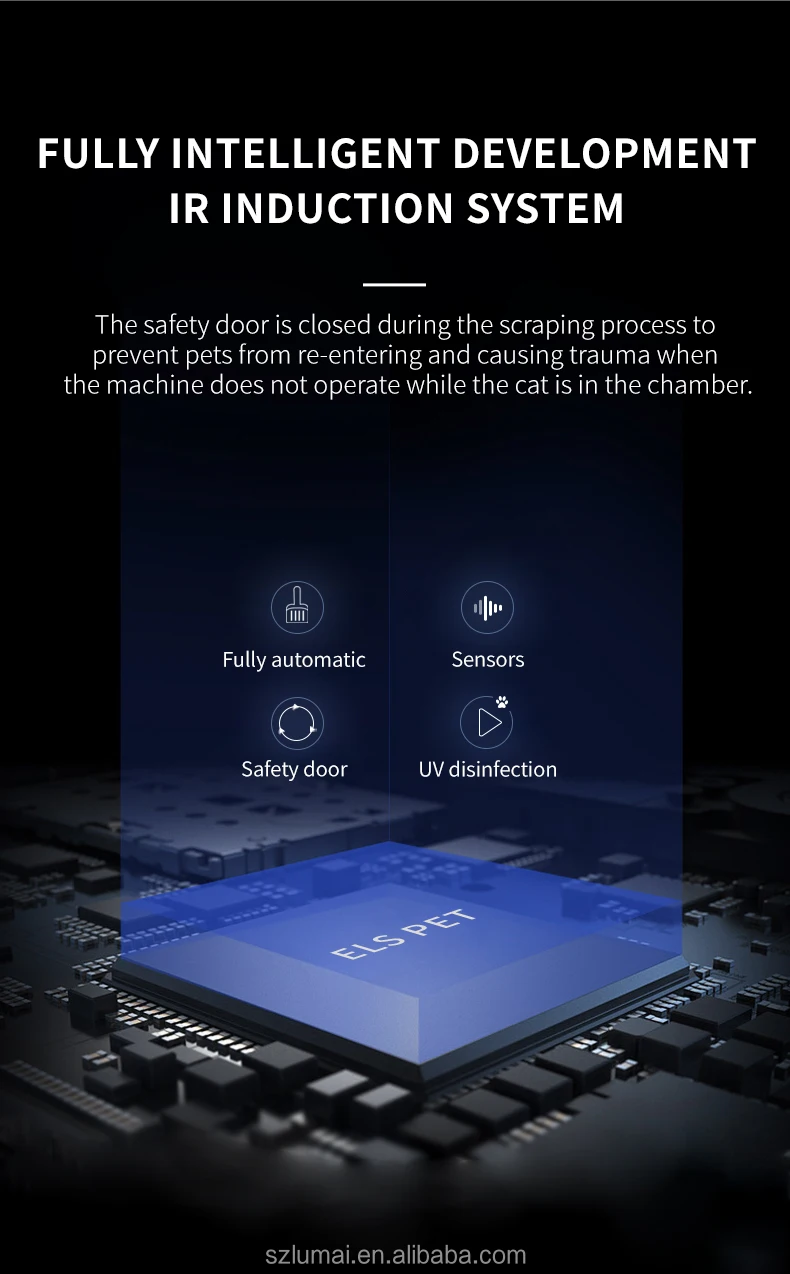 FULLY INTELLIGENT DEVELOPMENT
IR INDUCTION SYSTEM

The safety door is closed during the scraping process to prevent pets from re-entering and causing trauma when the machine does not operate while the cat is in the chamber.

Fully automatic

Sensors

Safety door

UV disinfection

ELS PET

szlumai.en.alibaba.com