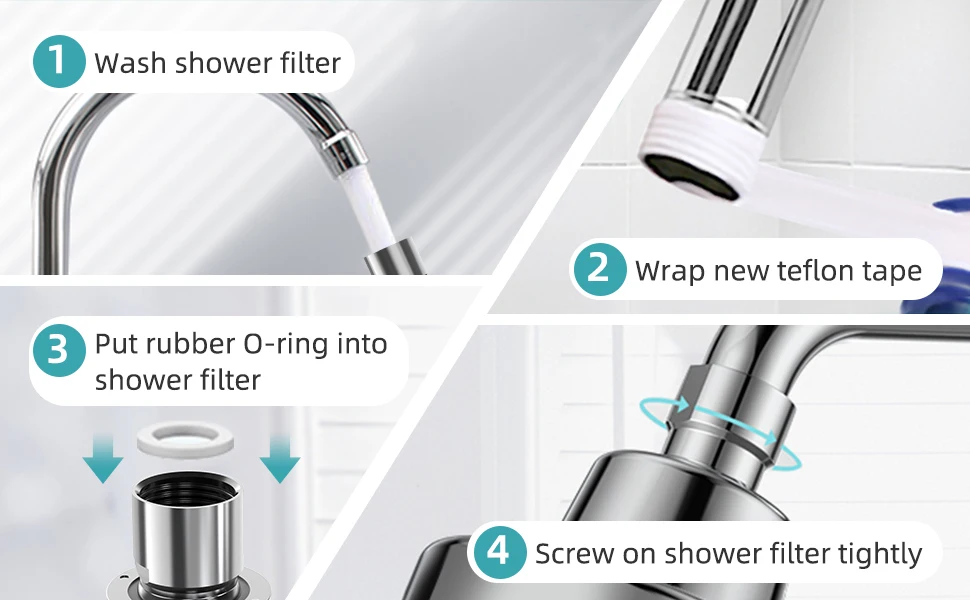 1 Wash shower filter

2 Wrap new teflon tape

3 Put rubber O-ring into shower filter

4 Screw on shower filter tightly