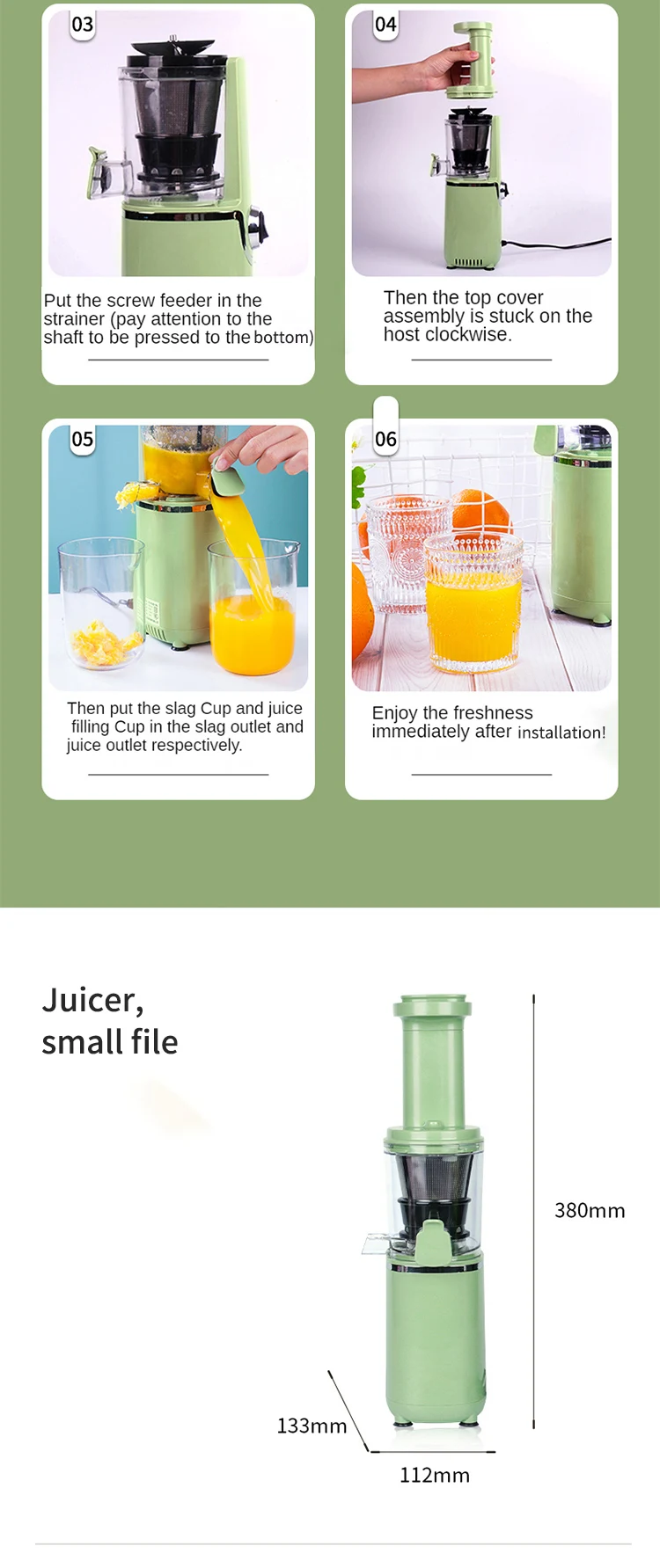 03

Put the screw feeder in the strainer (pay attention to the shaft to be pressed to the bottom)

04

Then the top cover assembly is stuck on the host clockwise.

05

Then put the slag Cup and juice filling Cup in the slag outlet and juice outlet respectively.

06

Enjoy the freshness immediately after installation!

Juicer,
small file

380mm

133mm

112mm