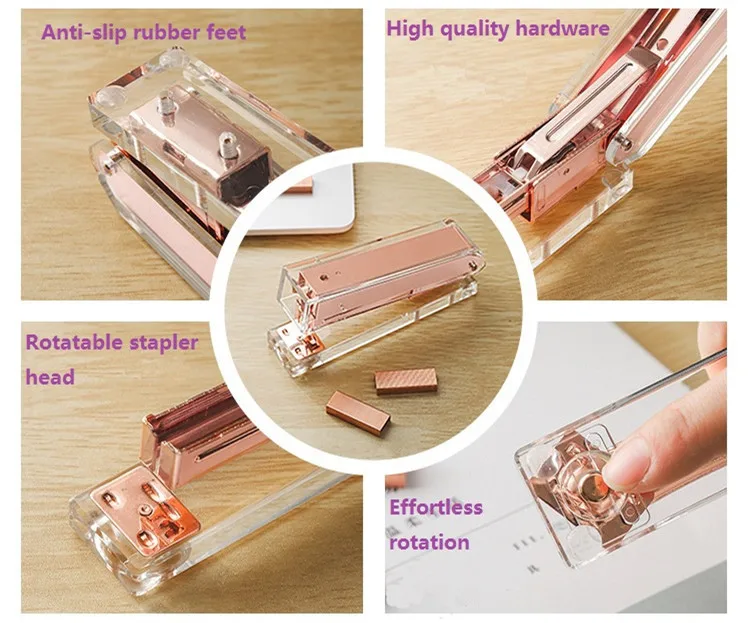 Anti-slip rubber feet

High quality hardware

Rotatable stapler head

Effortless rotation