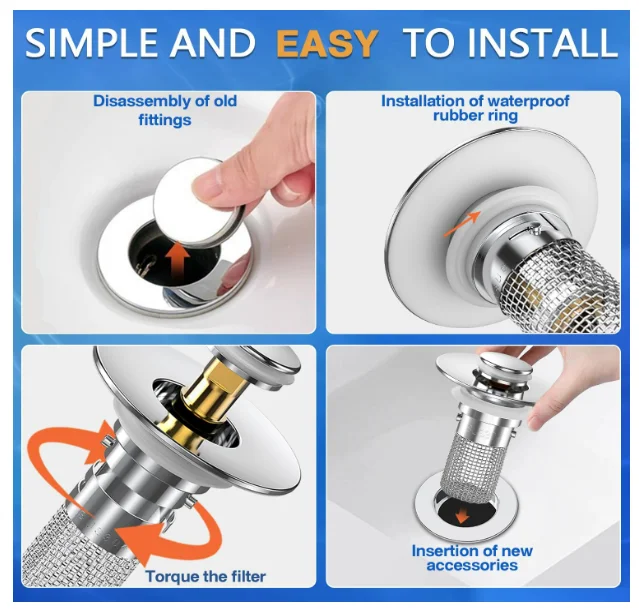 SIMPLE AND EASY TO INSTALL

Disassembly of old fittings

Installation of waterproof rubber ring

Torque the filter

Insertion of new accessories