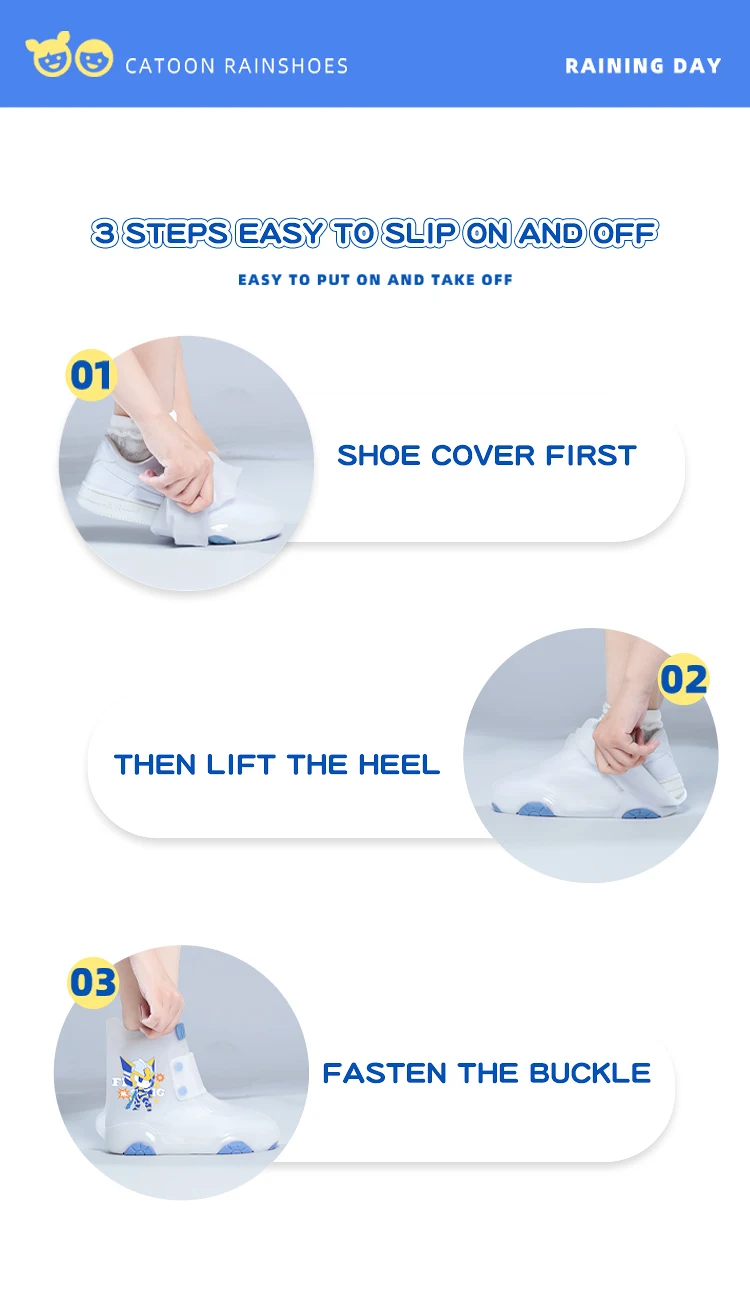 CATOON RAINSHOES

RAINING DAY

3 STEPS EASY TO SLIP ON AND OFF

EASY TO PUT ON AND TAKE OFF

01

SHOE COVER FIRST

02

THEN LIFT THE HEEL

03

FASTEN THE BUCKLE