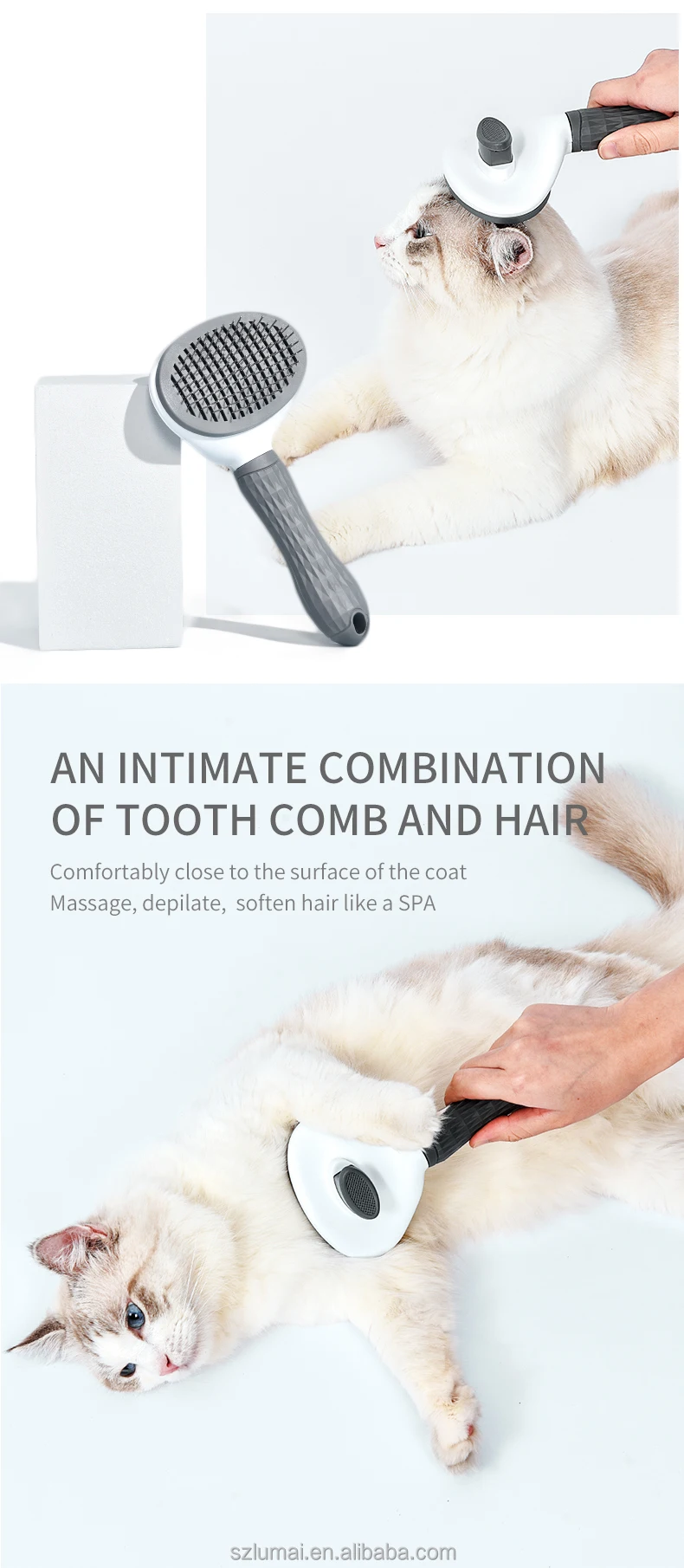 AN INTIMATE COMBINATION OF TOOTH COMB AND HAIR

Comfortably close to the surface of the coat
Massage, depilate, soften hair like a SPA

szlumai.en.alibaba.com