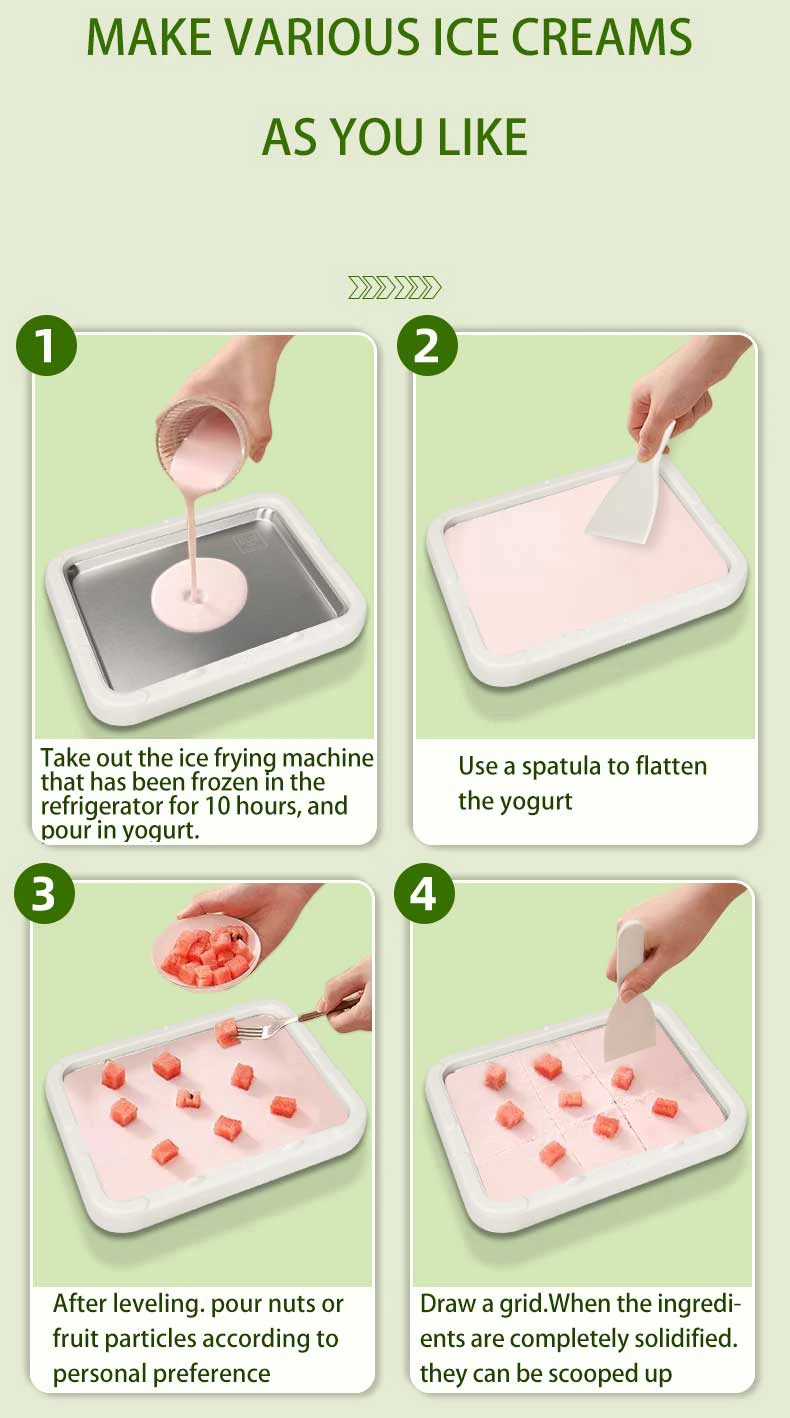 MAKE VARIOUS ICE CREAMS

AS YOU LIKE

1

Take out the ice frying machine that has been frozen in the refrigerator for 10 hours, and pour in yogurt.

2

Use a spatula to flatten the yogurt

3

After leveling. pour nuts or fruit particles according to personal preference

4

Draw a grid.When the ingredients are completely solidified. they can be scooped up