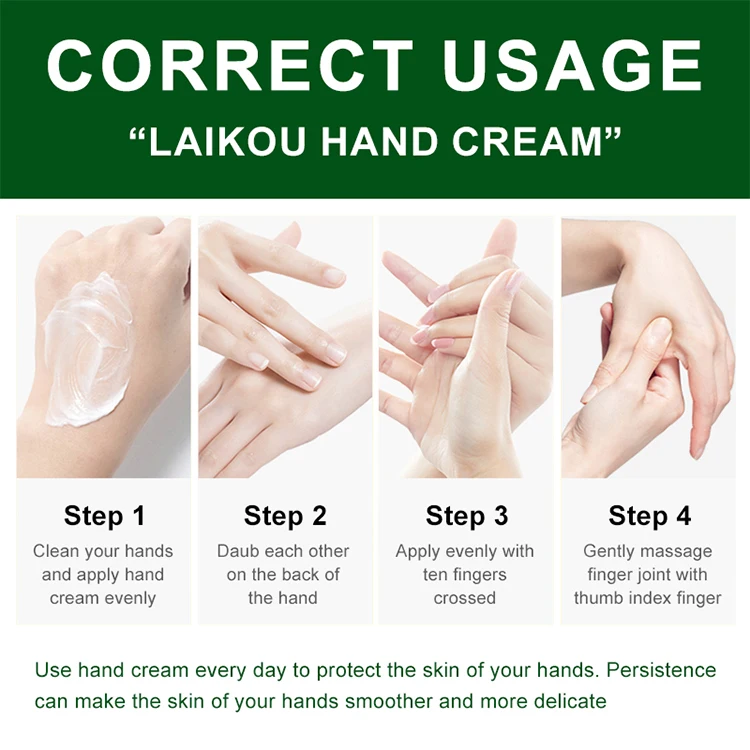 CORRECT USAGE
“LAIKOU HAND CREAM”

Step 1
Clean your hands and apply hand cream evenly

Step 2
Daub each other on the back of the hand

Step 3
Apply evenly with ten fingers crossed

Step 4
Gently massage finger joint with thumb index finger

Use hand cream every day to protect the skin of your hands. Persistence can make the skin of your hands smoother and more delicate