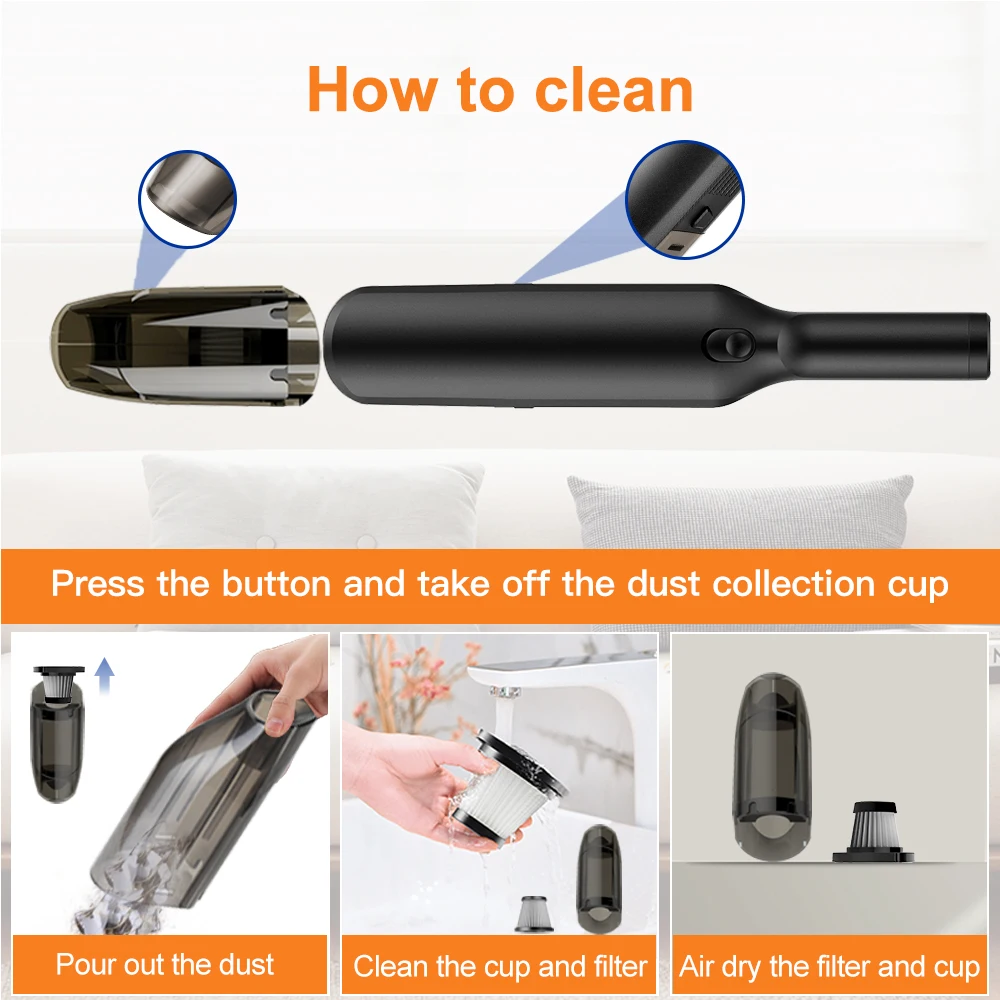 How to clean

Press the button and take off the dust collection cup

Pour out the dust

Clean the cup and filter

Air dry the filter and cup