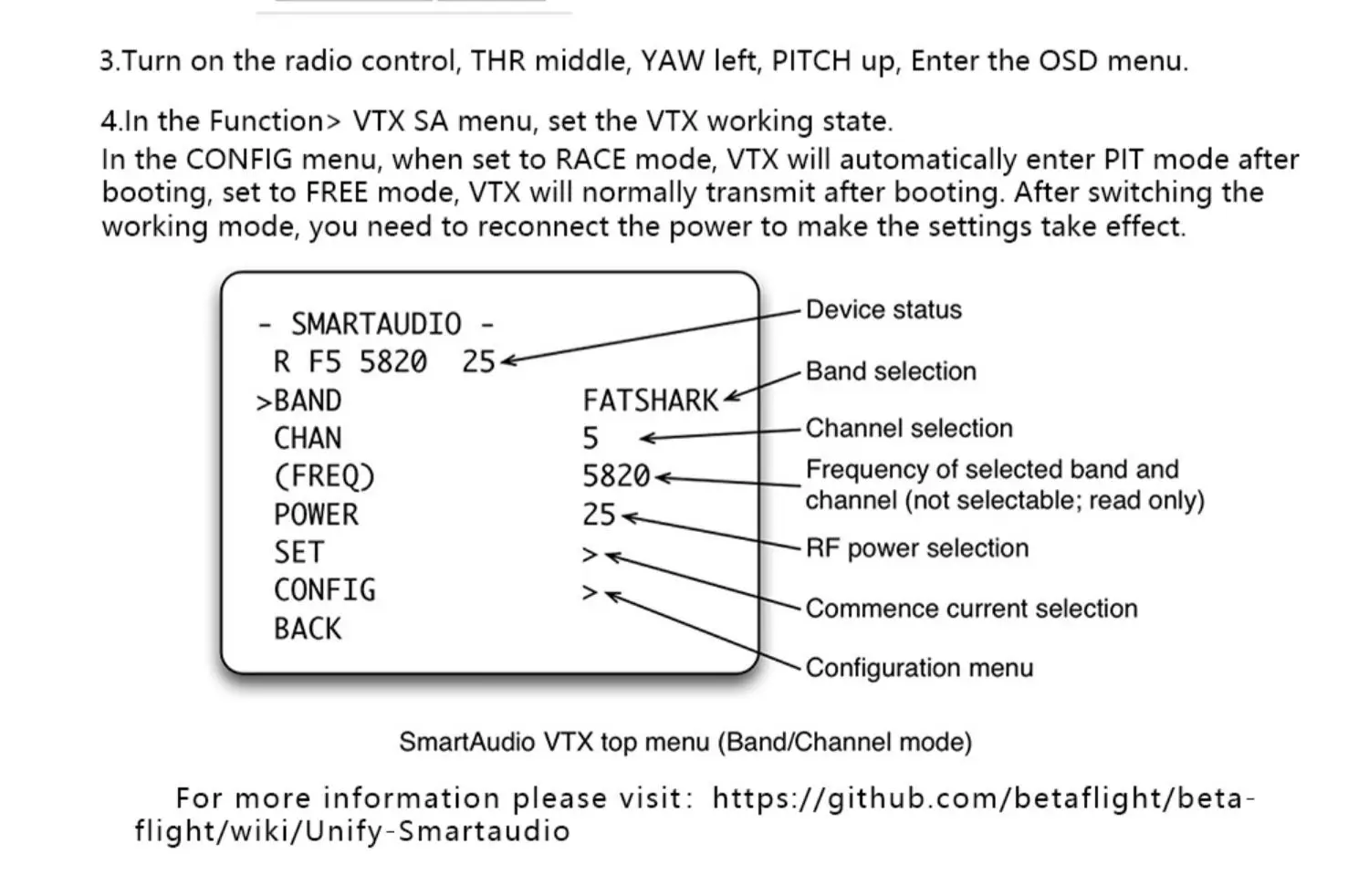 3.Turn on the radio control, THR middle, YAW left, PITCH up, Enter the OSD menu.

4.In the Function> VTX SA menu, set the VTX working state.
In the CONFIG menu, when set to RACE mode, VTX will automatically enter PIT mode after booting, set to FREE mode, VTX will normally transmit after booting. After switching the working mode, you need to reconnect the power to make the settings take effect.

- SMARTAUDIO -
R F5 5820 25
>BAND FATSHARK
CHAN 5
(FREQ) 5820
POWER 25
SET >
CONFIG >
BACK

Device status
Band selection
Channel selection
Frequency of selected band and channel (not selectable; read only)
RF power selection
Commence current selection
Configuration menu

SmartAudio VTX top menu (Band/Channel mode)

For more information please visit: https://github.com/betaflight/betaflight/wiki/Unify-Smartaudio