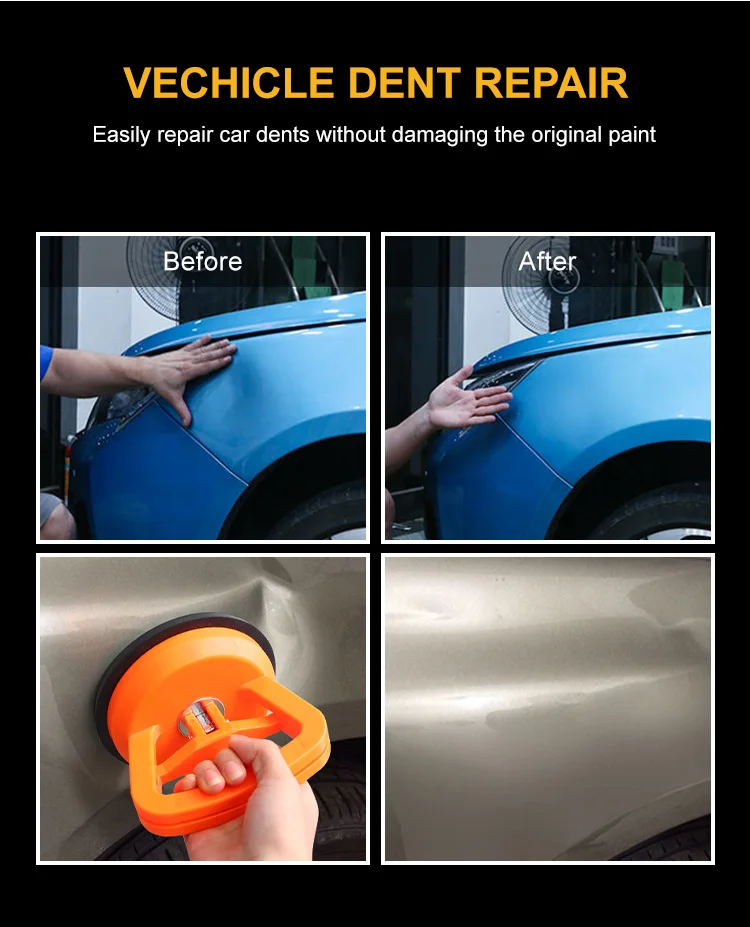 VECHICLE DENT REPAIR

Easily repair car dents without damaging the original paint

Before

After