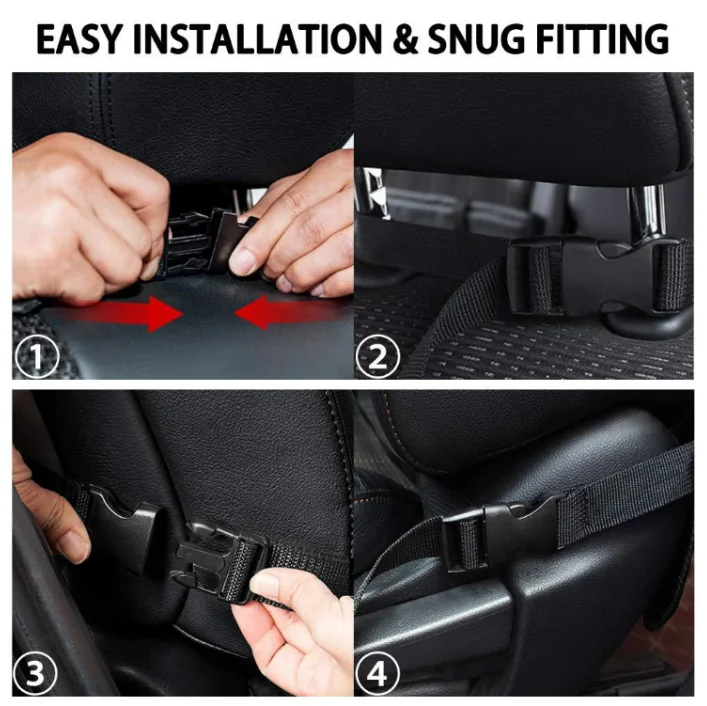 EASY INSTALLATION & SNUG FITTING

1

2

3

4