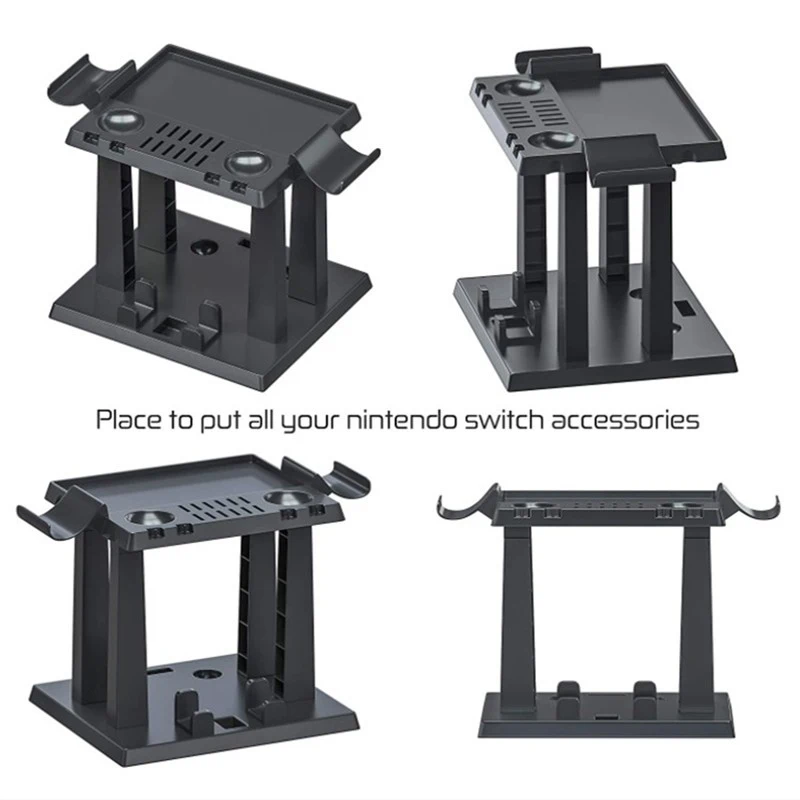 Place to put all your nintendo switch accessories