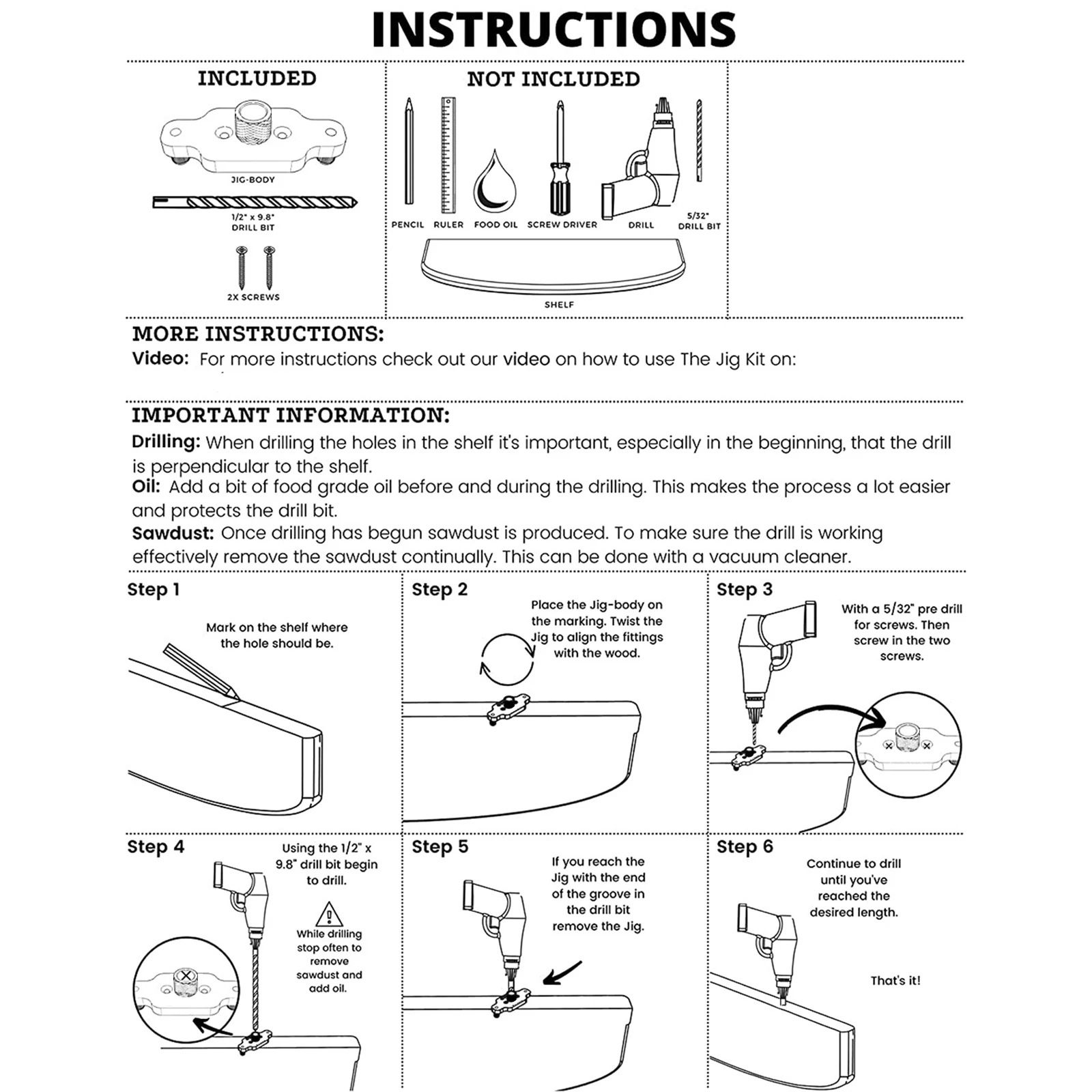 INSTRUCTIONS

INCLUDED

JIG-BODY

1/2" x 9.8" DRILL BIT

2X SCREWS

NOT INCLUDED

PENCIL

RULER

FOOD OIL

SCREW DRIVER

DRILL

5/32" DRILL BIT

SHELF

MORE INSTRUCTIONS:

Video: For more instructions check out our video on how to use The Jig Kit on:

IMPORTANT INFORMATION:

Drilling: When drilling the holes in the shelf it's important, especially in the beginning, that the drill is perpendicular to the shelf.

Oil: Add a bit of food grade oil before and during the drilling. This makes the process a lot easier and protects the drill bit.

Sawdust: Once drilling has begun sawdust is produced. To make sure the drill is working effectively remove the sawdust continually. This can be done with a vacuum cleaner.

Step 1

Mark on the shelf where the hole should be.

Step 2

Place the Jig-body on the marking. Twist the Jig to align the fittings with the wood.

Step 3

With a 5/32" pre drill for screws. Then screw in the two screws.

Step 4

Using the 1/2" x 9.8" drill bit begin to drill.

While drilling stop often to remove sawdust and add oil.

Step 5

If you reach the Jig with the end of the groove in the drill bit remove the Jig.

Step 6

Continue to drill until you've reached the desired length.

That's it!