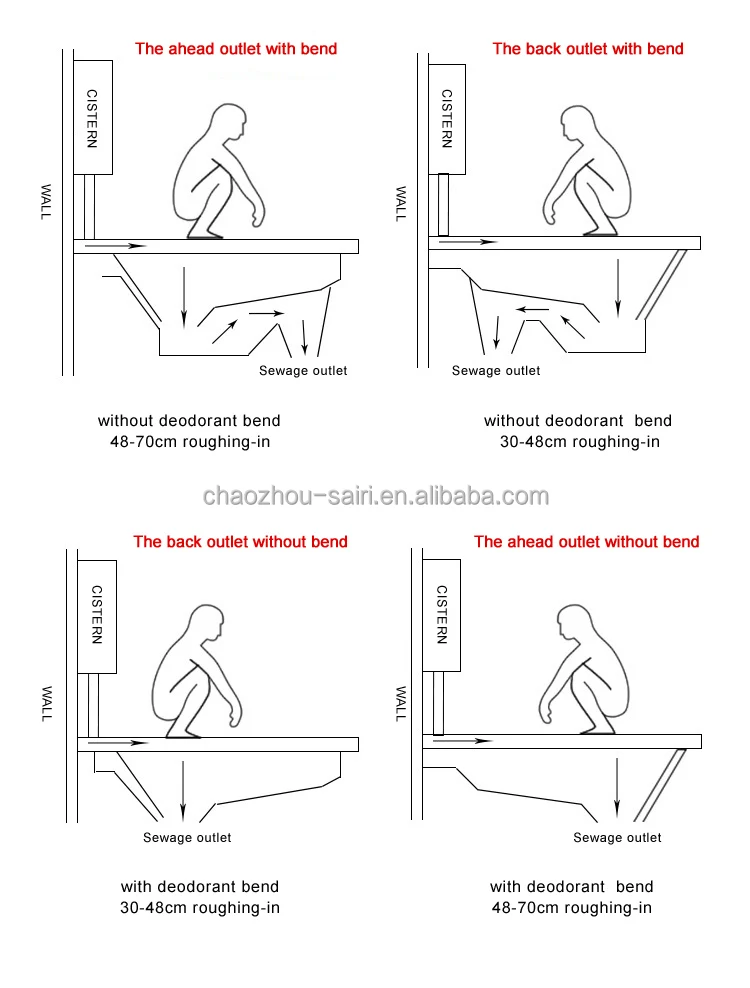 The ahead outlet with bend

CISTERN

WALL

Sewage outlet

without deodorant bend
48-70cm roughing-in

The back outlet with bend

CISTERN

WALL

Sewage outlet

without deodorant bend
30-48cm roughing-in

chaozhou-sairi.en.alibaba.com

The back outlet without bend

CISTERN

WALL

Sewage outlet

with deodorant bend
30-48cm roughing-in

The ahead outlet without bend

CISTERN

WALL

Sewage outlet

with deodorant bend
48-70cm roughing-in